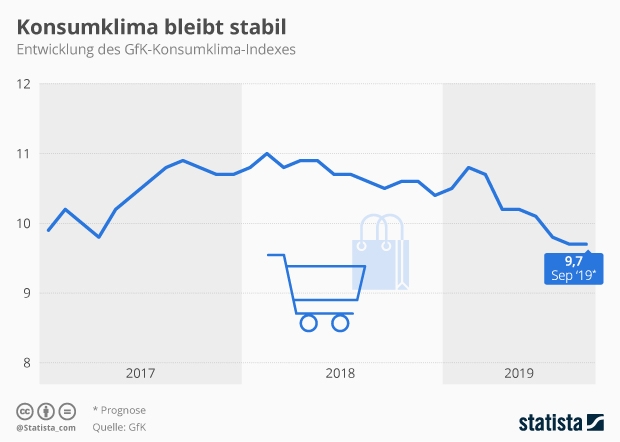 Konsumklima bleibt stabil
Entwicklung des GfK-Konsumklima-Indexes

12
11
10
9
8

9,7
Sep '19*

2017
2018
2019

@Statista_com

* Prognose
Quelle: GfK

statista