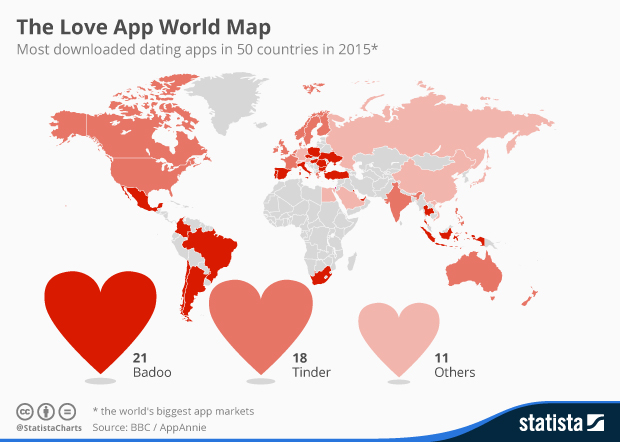 The Love App World Map

Most downloaded dating apps in 50 countries in 2015*

21
Badoo

18
Tinder

11
Others

@StatistaCharts

* the world's biggest app markets

Source: BBC / AppAnnie

statista