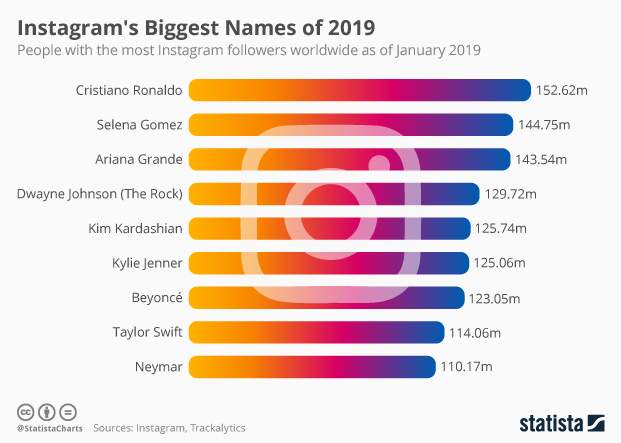 Instagram's Biggest Names of 2019

People with the most Instagram followers worldwide as of January 2019

Cristiano Ronaldo 152.62m

Selena Gomez 144.75m

Ariana Grande 143.54m

Dwayne Johnson (The Rock) 129.72m

Kim Kardashian 125.74m

Kylie Jenner 125.06m

Beyoncé 123.05m

Taylor Swift 114.06m

Neymar 110.17m

@StatistaCharts Sources: Instagram, Trackalytics

statista