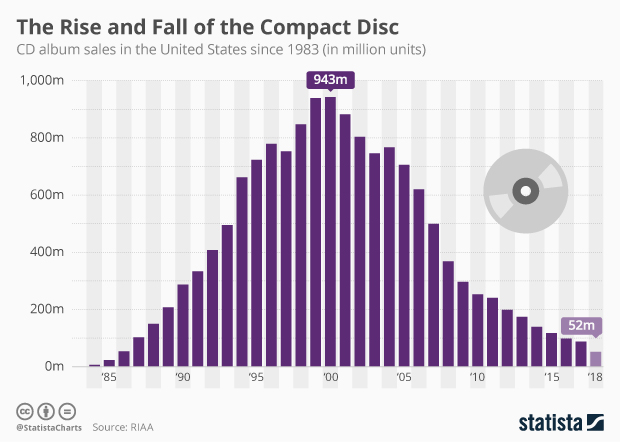 The Rise and Fall of the Compact Disc

CD album sales in the United States since 1983 (in million units)

1,000m
800m
600m
400m
200m
0m

943m
52m

'85 '90 '95 '00 '05 '10 '15 '18

@StatistaCharts Source: RIAA

statista