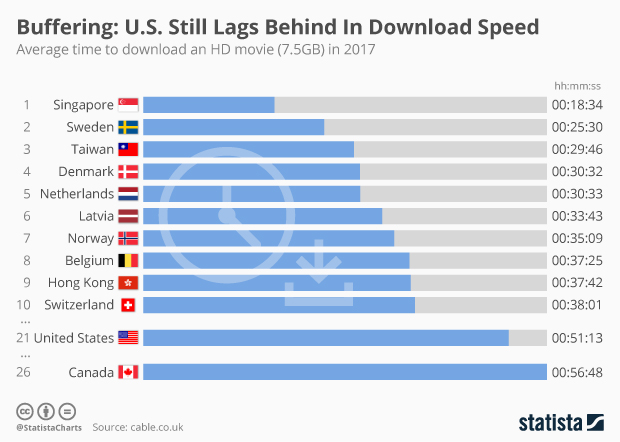 Buffering: U.S. Still Lags Behind In Download Speed
Average time to download an HD movie (7.5GB) in 2017

hh:mm:ss

| | | |
|---|---|---|
| 1 | Singapore | 00:18:34 |
| 2 | Sweden | 00:25:30 |
| 3 | Taiwan | 00:29:46 |
| 4 | Denmark | 00:30:32 |
| 5 | Netherlands | 00:30:33 |
| 6 | Latvia | 00:33:43 |
| 7 | Norway | 00:35:09 |
| 8 | Belgium | 00:37:25 |
| 9 | Hong Kong | 00:37:42 |
| 10 | Switzerland | 00:38:01 |
| ... | | |
| 21 | United States | 00:51:13 |
| ... | | |
| 26 | Canada | 00:56:48 |

@StatistaCharts Source: cable.co.uk

statista