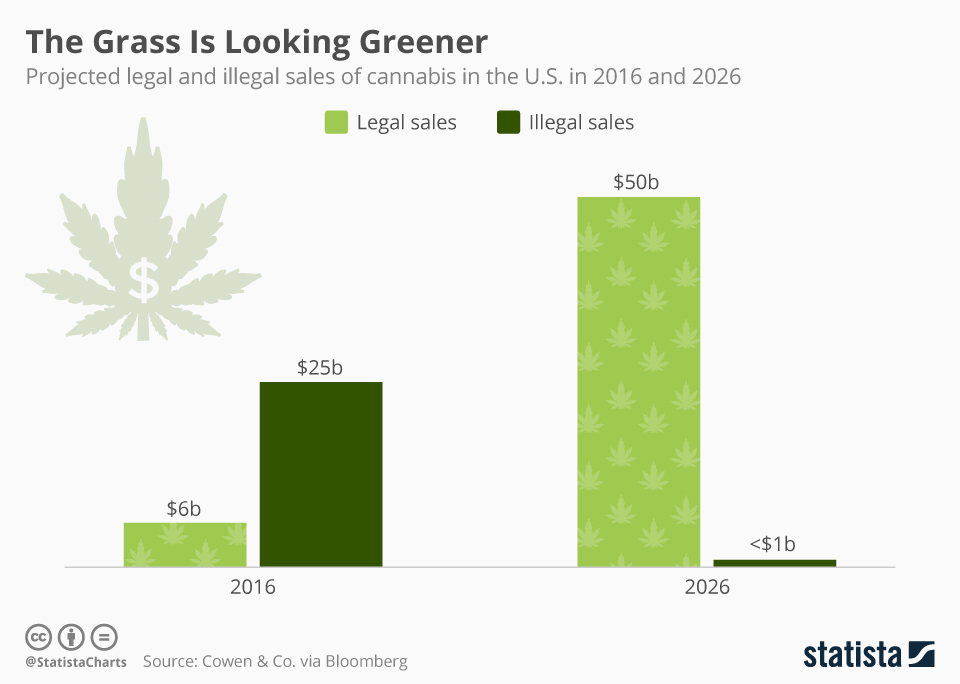 The Grass Is Looking Greener
Projected legal and illegal sales of cannabis in the U.S. in 2016 and 2026

Legal sales Illegal sales

$

$6b
$25b
$50b
<$1b

2016
2026

@StatistaCharts Source: Cowen & Co. via Bloomberg

statista