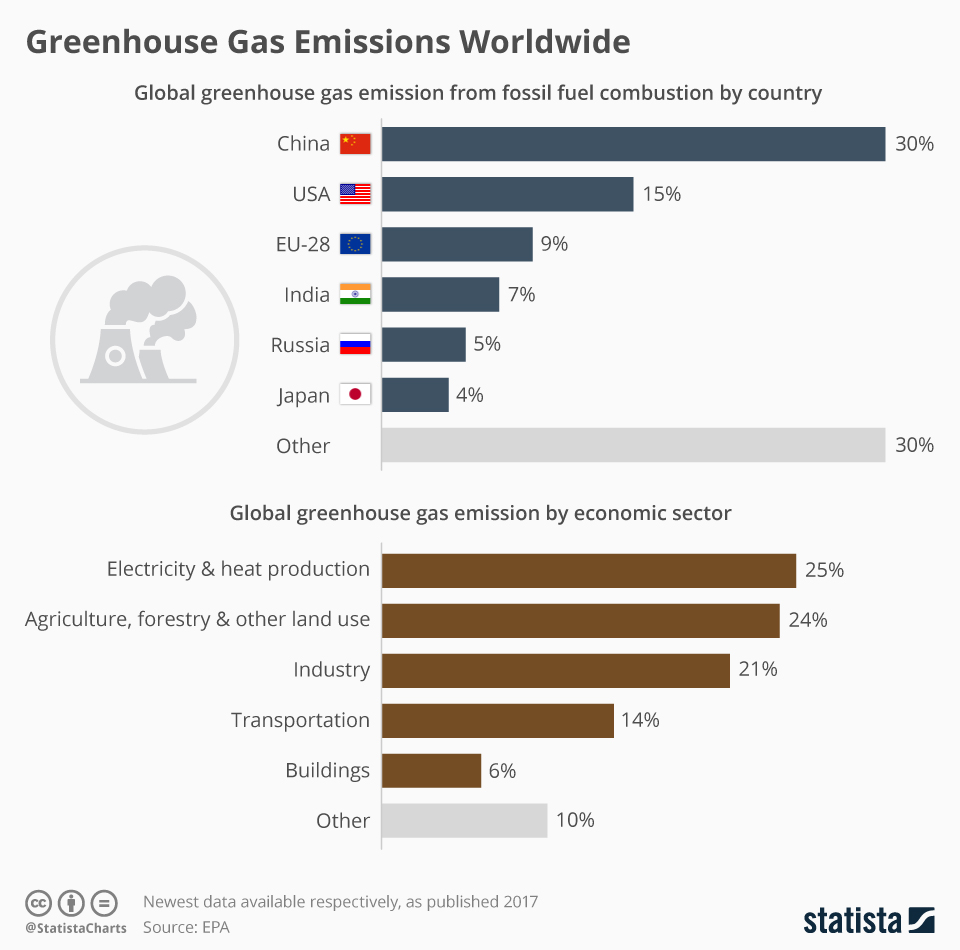 Greenhouse Gas Emissions Worldwide

Global greenhouse gas emission from fossil fuel combustion by country

China 30%
USA 15%
EU-28 9%
India 7%
Russia 5%
Japan 4%
Other 30%

Global greenhouse gas emission by economic sector

Electricity & heat production 25%
Agriculture, forestry & other land use 24%
Industry 21%
Transportation 14%
Buildings 6%
Other 10%

@StatistaCharts
Newest data available respectively, as published 2017
Source: EPA
statista