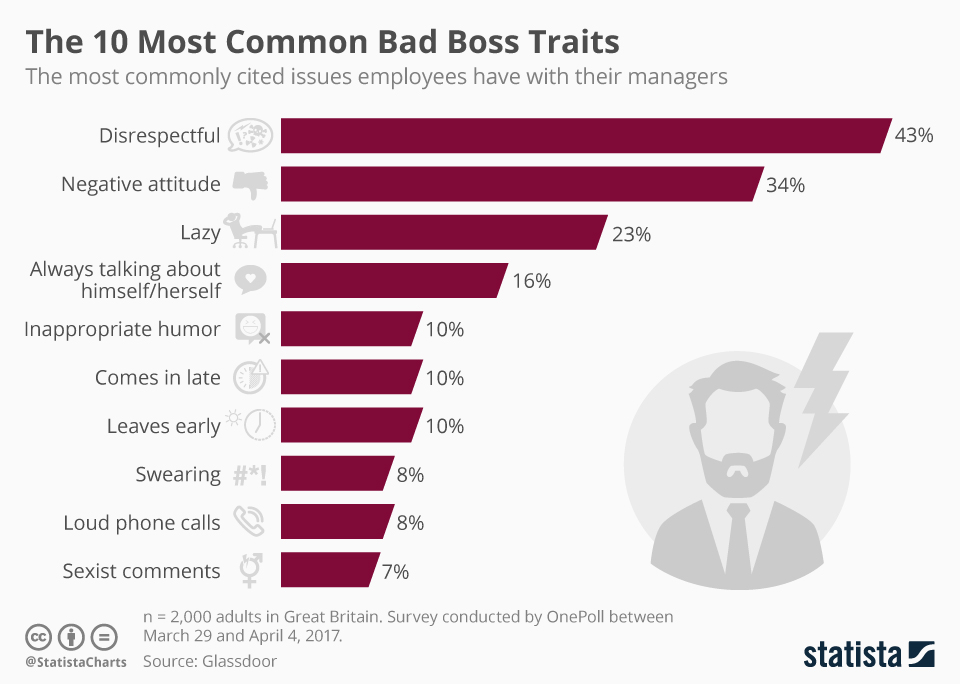 The 10 Most Common Bad Boss Traits
The most commonly cited issues employees have with their managers

Disrespectful 43%
Negative attitude 34%
Lazy 23%
Always talking about himself/herself 16%
Inappropriate humor 10%
Comes in late 10%
Leaves early 10%
Swearing #*! 8%
Loud phone calls 8%
Sexist comments 7%

n = 2,000 adults in Great Britain. Survey conducted by OnePoll between March 29 and April 4, 2017.

@StatistaCharts Source: Glassdoor

statista