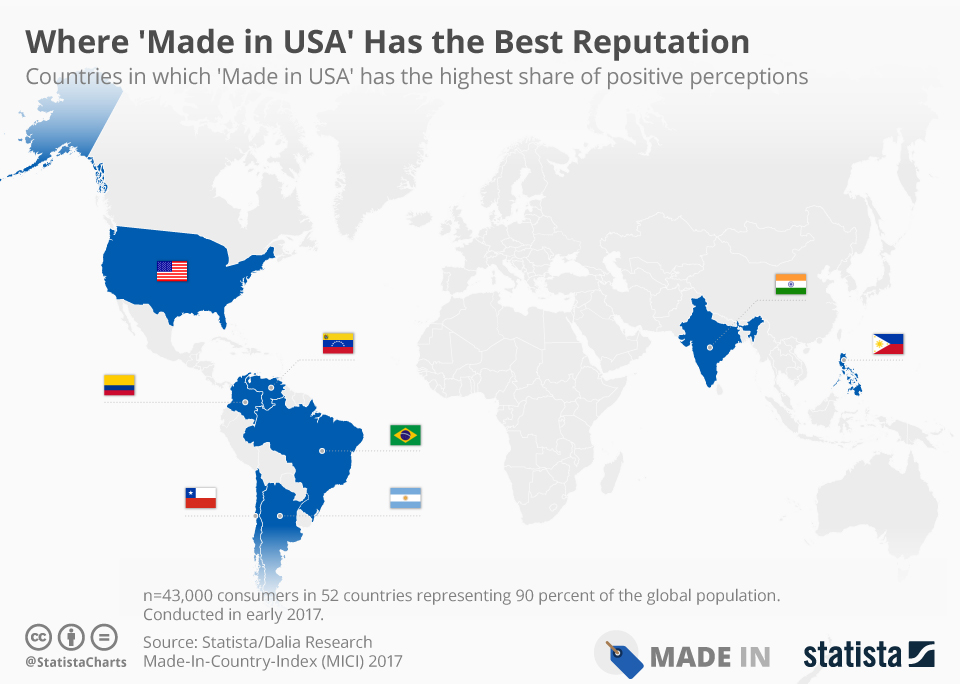 Where 'Made in USA' Has the Best Reputation

Countries in which 'Made in USA' has the highest share of positive perceptions

n=43,000 consumers in 52 countries representing 90 percent of the global population. Conducted in early 2017.

@StatistaCharts

Source: Statista/Dalia Research Made-In-Country-Index (MICI) 2017

MADE IN

statista