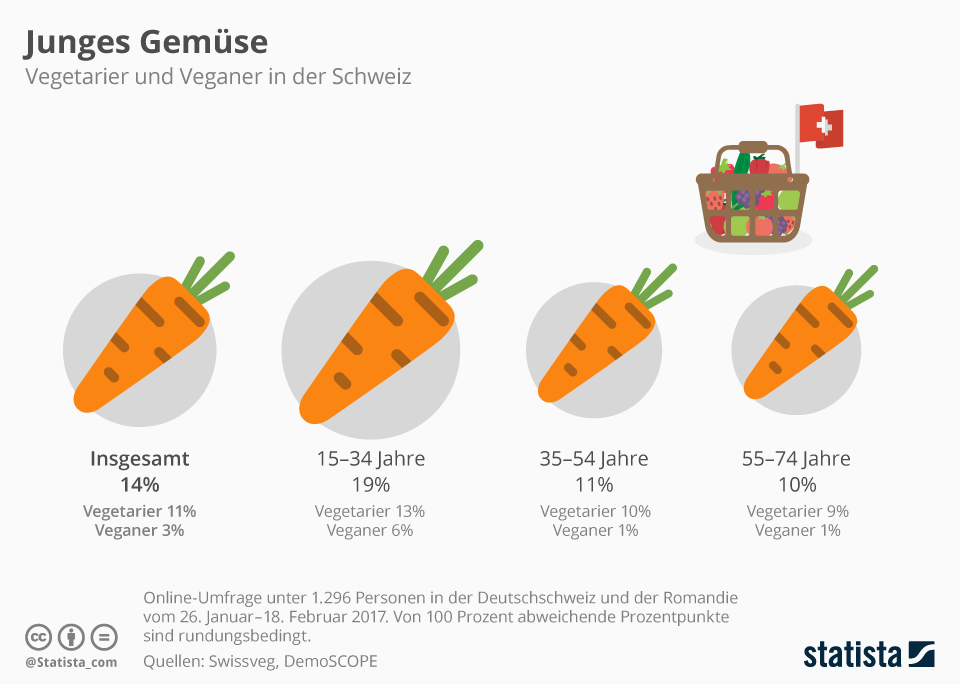 Junges Gemüse

Vegetarier und Veganer in der Schweiz

Insgesamt
14%
Vegetarier 11%
Veganer 3%

15–34 Jahre
19%
Vegetarier 13%
Veganer 6%

35–54 Jahre
11%
Vegetarier 10%
Veganer 1%

55–74 Jahre
10%
Vegetarier 9%
Veganer 1%

Online-Umfrage unter 1.296 Personen in der Deutschschweiz und der Romandie vom 26. Januar–18. Februar 2017. Von 100 Prozent abweichende Prozentpunkte sind rundungsbedingt.

Quellen: Swissveg, DemoSCOPE

@Statista_com

statista