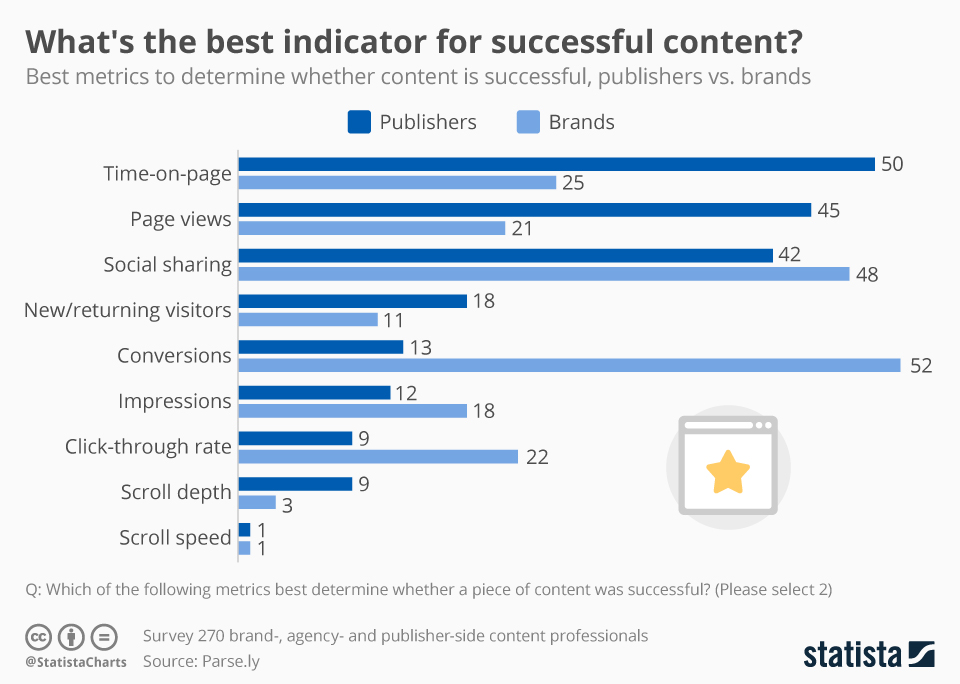 What's the best indicator for successful content?

Best metrics to determine whether content is successful, publishers vs. brands

Publishers Brands

Time-on-page 50 25
Page views 45 21
Social sharing 42 48
New/returning visitors 18 11
Conversions 13 52
Impressions 12 18
Click-through rate 9 22
Scroll depth 9 3
Scroll speed 1 1

Q: Which of the following metrics best determine whether a piece of content was successful? (Please select 2)

@StatistaCharts

Survey 270 brand-, agency- and publisher-side content professionals

Source: Parse.ly

statista