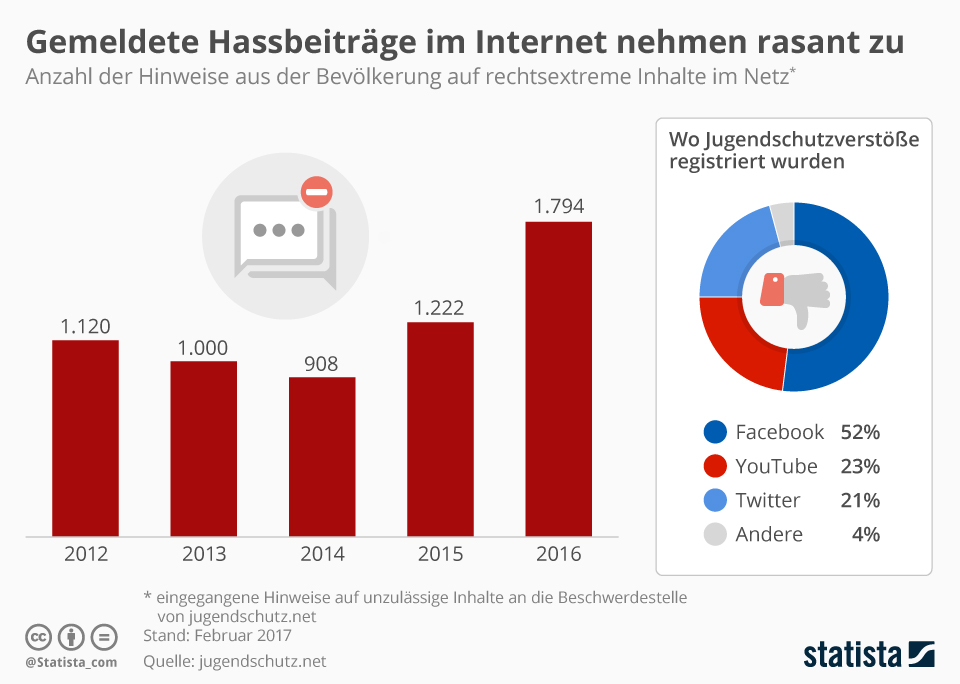 Gemeldete Hassbeiträge im Internet nehmen rasant zu

Anzahl der Hinweise aus der Bevölkerung auf rechtsextreme Inhalte im Netz*

1.120
1.000
908
1.222
1.794

2012
2013
2014
2015
2016

Wo Jugendschutzverstöße registriert wurden

Facebook 52%
YouTube 23%
Twitter 21%
Andere 4%

* eingegangene Hinweise auf unzulässige Inhalte an die Beschwerdestelle von jugendschutz.net
Stand: Februar 2017
Quelle: jugendschutz.net

@Statista_com

statista