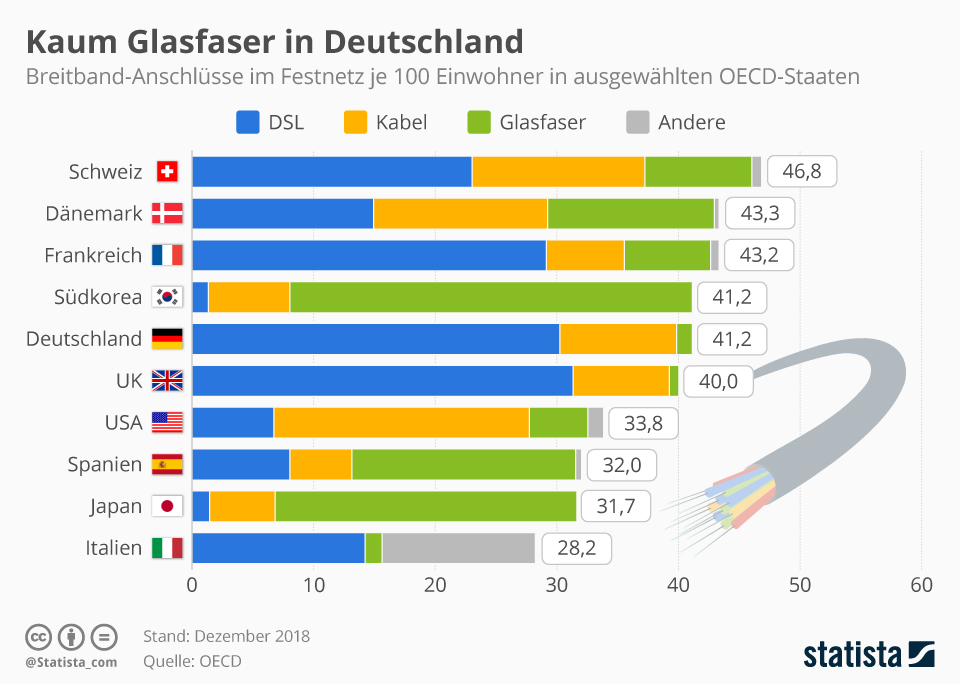 Kaum Glasfaser in Deutschland
Breitband-Anschlüsse im Festnetz je 100 Einwohner in ausgewählten OECD-Staaten

DSL Kabel Glasfaser Andere

Schweiz 46,8
Dänemark 43,3
Frankreich 43,2
Südkorea 41,2
Deutschland 41,2
UK 40,0
USA 33,8
Spanien 32,0
Japan 31,7
Italien 28,2

0 10 20 30 40 50 60

@Statista_com
Stand: Dezember 2018
Quelle: OECD
statista