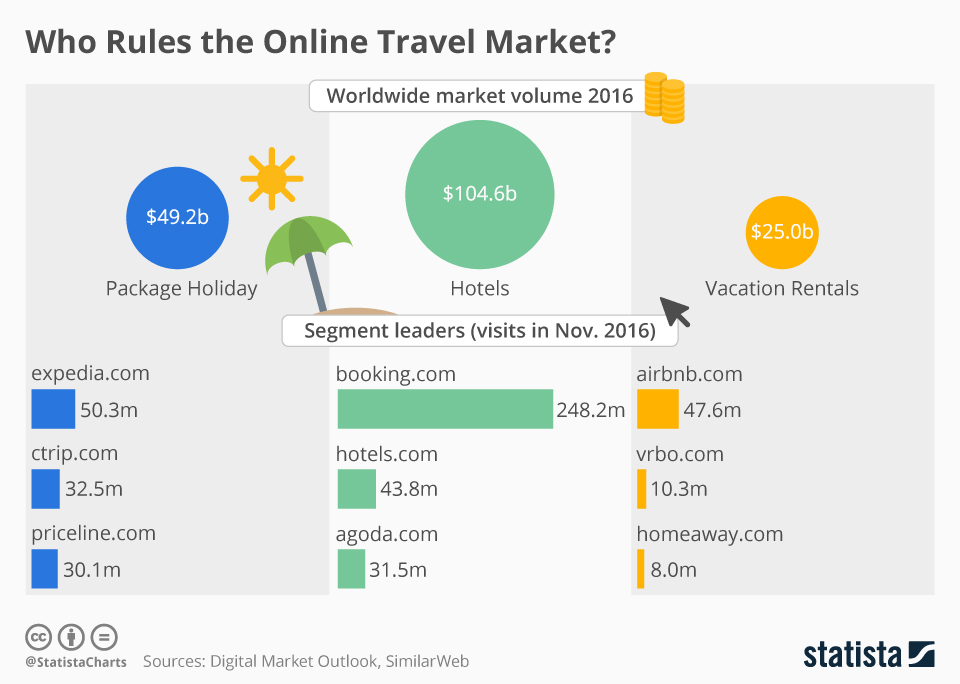 Who Rules the Online Travel Market?

Worldwide market volume 2016

$49.2b
Package Holiday

$104.6b
Hotels

$25.0b
Vacation Rentals

Segment leaders (visits in Nov. 2016)

expedia.com
50.3m

ctrip.com
32.5m

priceline.com
30.1m

booking.com
248.2m

hotels.com
43.8m

agoda.com
31.5m

airbnb.com
47.6m

vrbo.com
10.3m

homeaway.com
8.0m

@StatistaCharts Sources: Digital Market Outlook, SimilarWeb

statista