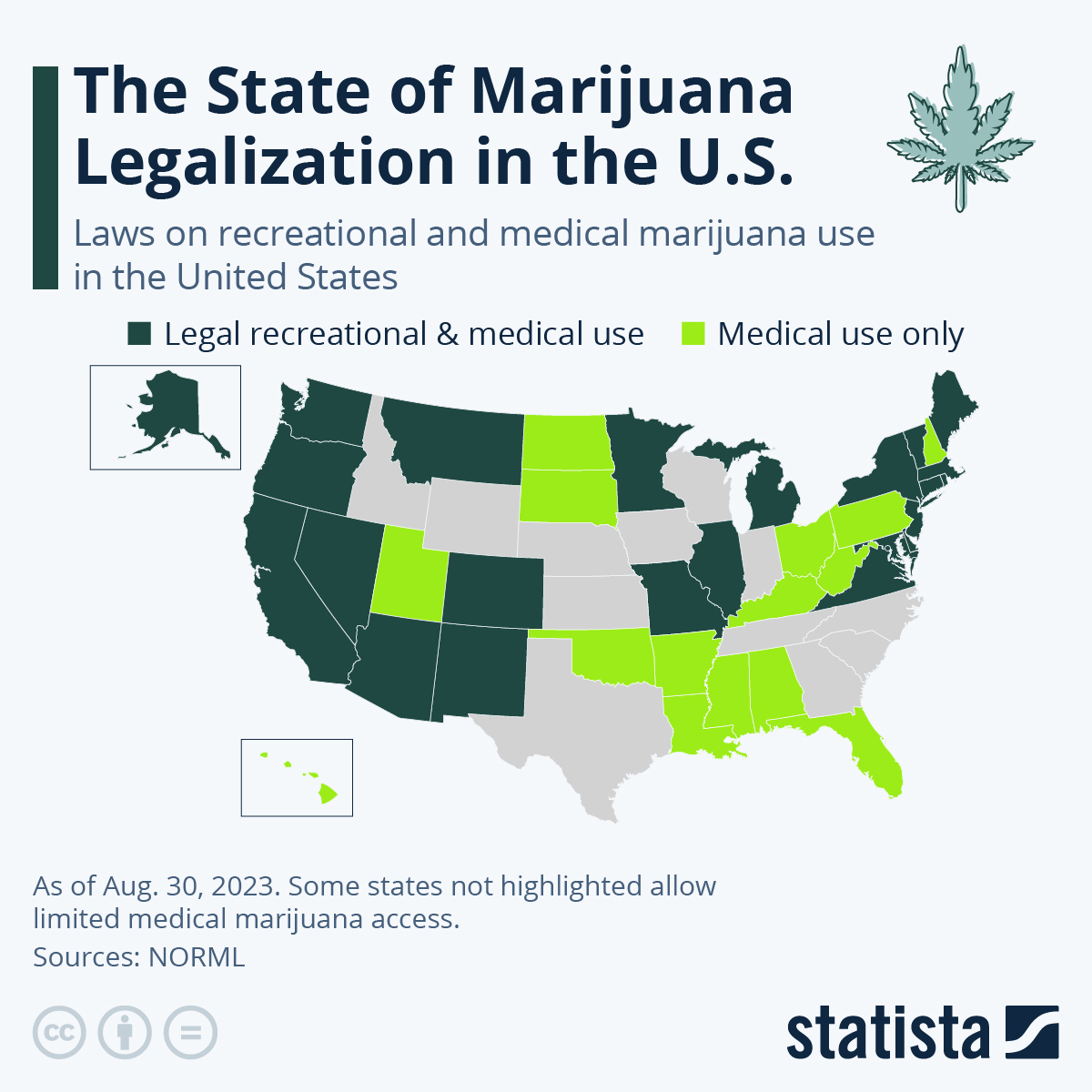 The State of Marijuana Legalization in the U.S.

Laws on recreational and medical marijuana use in the United States

Legal recreational & medical use
Medical use only

As of Aug. 30, 2023. Some states not highlighted allow limited medical marijuana access.

Sources: NORML

statista