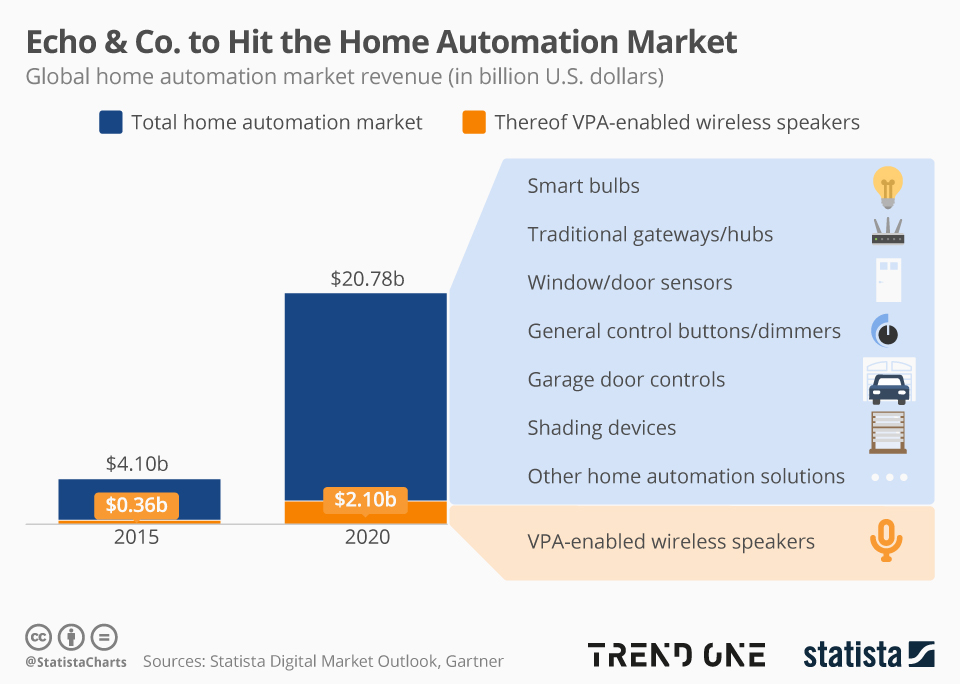 Echo & Co. to Hit the Home Automation Market

Global home automation market revenue (in billion U.S. dollars)

Total home automation market
Thereof VPA-enabled wireless speakers

$4.10b
$0.36b
2015

$20.78b
$2.10b
2020

Smart bulbs
Traditional gateways/hubs
Window/door sensors
General control buttons/dimmers
Garage door controls
Shading devices
Other home automation solutions

VPA-enabled wireless speakers

@StatistaCharts Sources: Statista Digital Market Outlook, Gartner

TREND ONE

statista