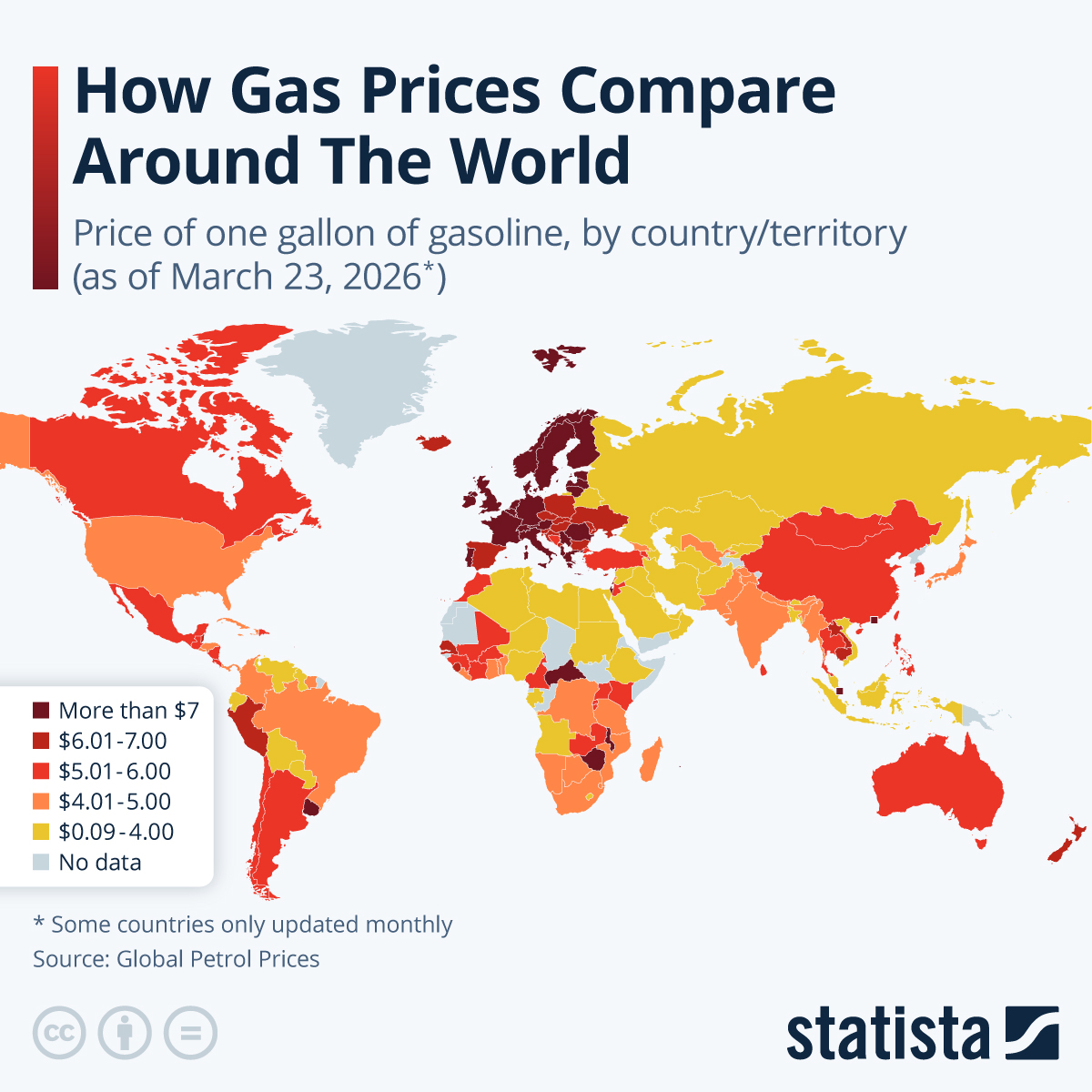 How Gas Prices Compare Around The World

Price of one gallon of gasoline, by country/territory (as of March 23, 2026*)

More than $7
$6.01-7.00
$5.01-6.00
$4.01-5.00
$0.09-4.00
No data

* Some countries only updated monthly
Source: Global Petrol Prices

statista