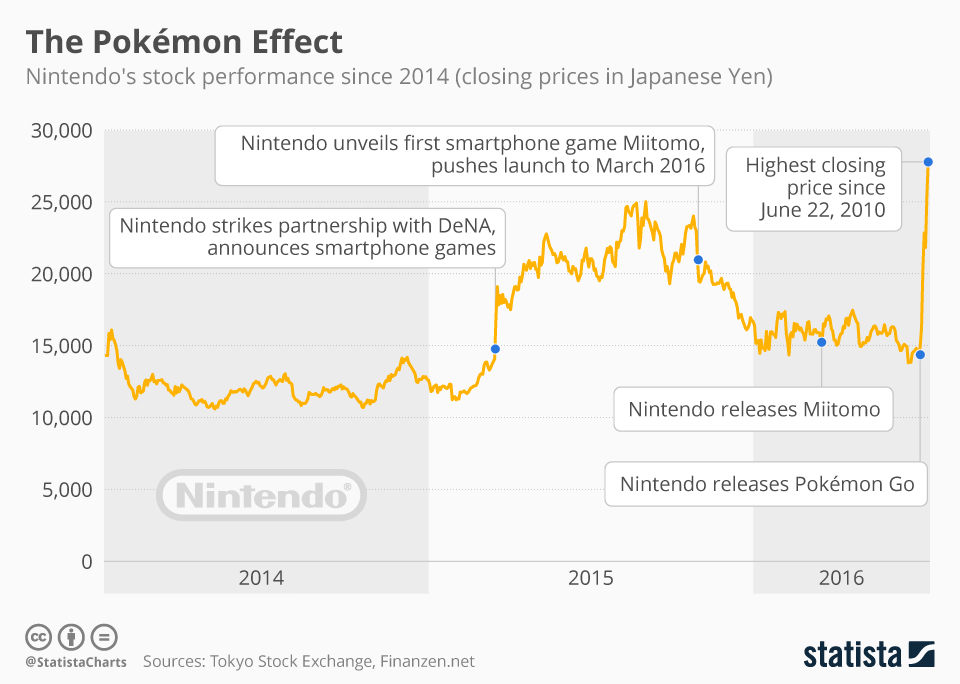 The Pokémon Effect

Nintendo's stock performance since 2014 (closing prices in Japanese Yen)

30,000
25,000
20,000
15,000
10,000
5,000
0

Nintendo unveils first smartphone game Miitomo, pushes launch to March 2016

Highest closing price since June 22, 2010

Nintendo strikes partnership with DeNA, announces smartphone games

Nintendo releases Miitomo

Nintendo releases Pokémon Go

Nintendo®

2014
2015
2016

@StatistaCharts Sources: Tokyo Stock Exchange, Finanzen.net

statista