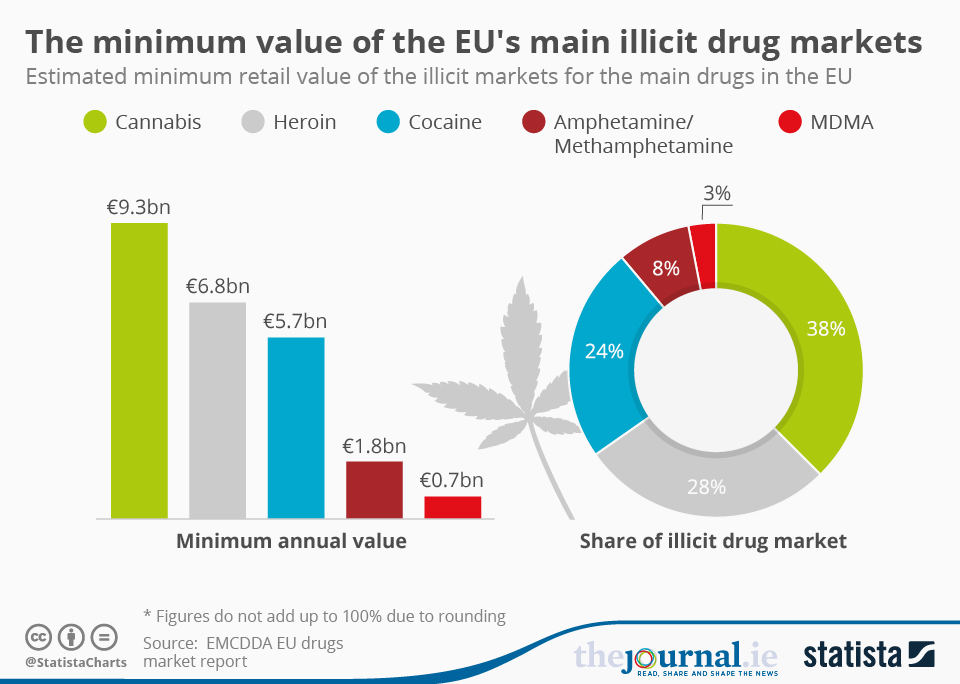 The minimum value of the EU's main illicit drug markets

Estimated minimum retail value of the illicit markets for the main drugs in the EU

Cannabis
Heroin
Cocaine
Amphetamine/ Methamphetamine
MDMA

€9.3bn
€6.8bn
€5.7bn
€1.8bn
€0.7bn

Minimum annual value

3%
8%
24%
38%
28%

Share of illicit drug market

* Figures do not add up to 100% due to rounding

Source: EMCDDA EU drugs market report

@StatistaCharts

thejournal.ie
READ, SHARE AND SHAPE THE NEWS

statista