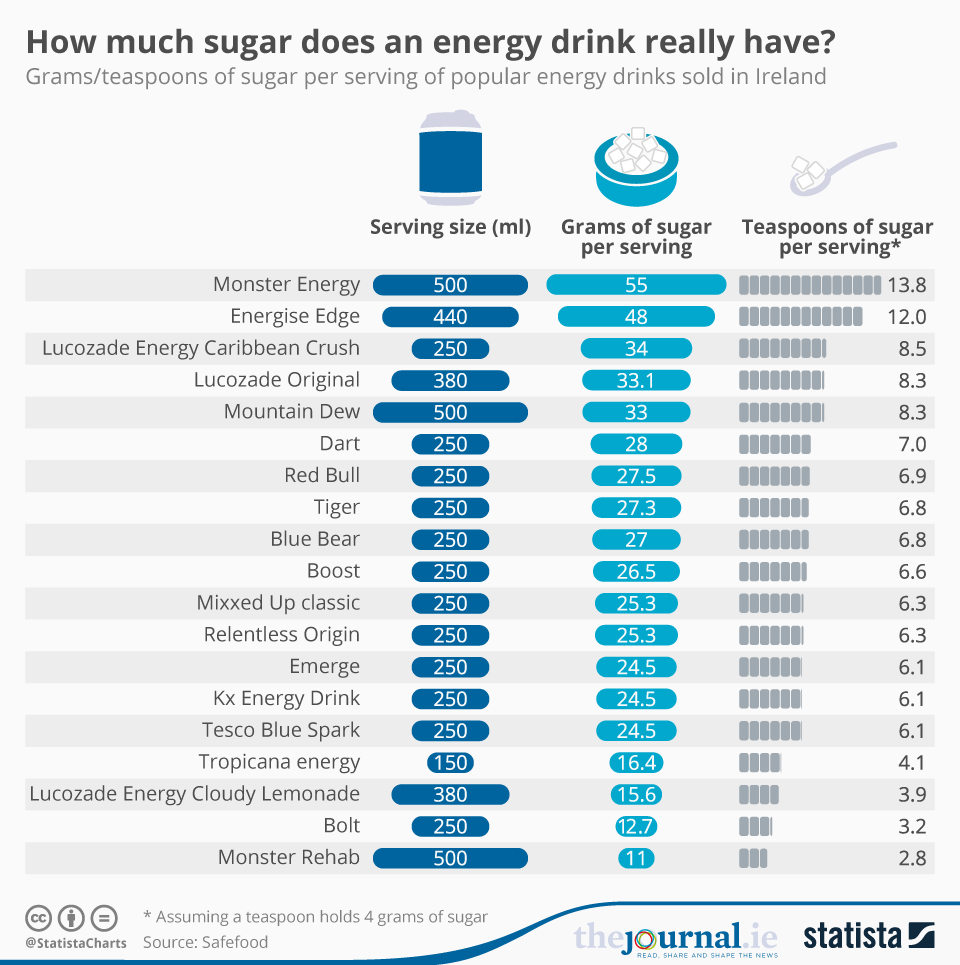 How much sugar does an energy drink really have?

Grams/teaspoons of sugar per serving of popular energy drinks sold in Ireland

| | Serving size (ml) | Grams of sugar per serving | Teaspoons of sugar per serving* |
|---|---|---|---|
| Monster Energy | 500 | 55 | 13.8 |
| Energise Edge | 440 | 48 | 12.0 |
| Lucozade Energy Caribbean Crush | 250 | 34 | 8.5 |
| Lucozade Original | 380 | 33.1 | 8.3 |
| Mountain Dew | 500 | 33 | 8.3 |
| Dart | 250 | 28 | 7.0 |
| Red Bull | 250 | 27.5 | 6.9 |
| Tiger | 250 | 27.3 | 6.8 |
| Blue Bear | 250 | 27 | 6.8 |
| Boost | 250 | 26.5 | 6.6 |
| Mixxed Up classic | 250 | 25.3 | 6.3 |
| Relentless Origin | 250 | 25.3 | 6.3 |
| Emerge | 250 | 24.5 | 6.1 |
| Kx Energy Drink | 250 | 24.5 | 6.1 |
| Tesco Blue Spark | 250 | 24.5 | 6.1 |
| Tropicana energy | 150 | 16.4 | 4.1 |
| Lucozade Energy Cloudy Lemonade | 380 | 15.6 | 3.9 |
| Bolt | 250 | 12.7 | 3.2 |
| Monster Rehab | 500 | 11 | 2.8 |

@StatistaCharts

* Assuming a teaspoon holds 4 grams of sugar
Source: Safefood

thejournal.ie
READ, SHARE AND SHAPE THE NEWS

statista