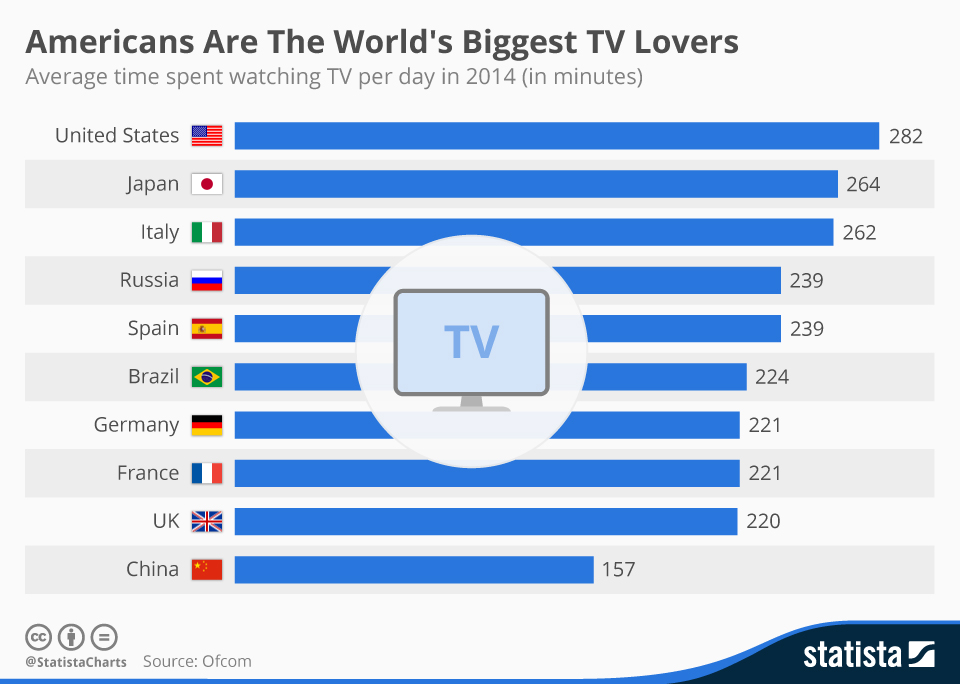 Americans Are The World's Biggest TV Lovers
Average time spent watching TV per day in 2014 (in minutes)

United States 282
Japan 264
Italy 262
Russia 239
Spain 239
Brazil 224
Germany 221
France 221
UK 220
China 157

TV

@StatistaCharts Source: Ofcom

statista