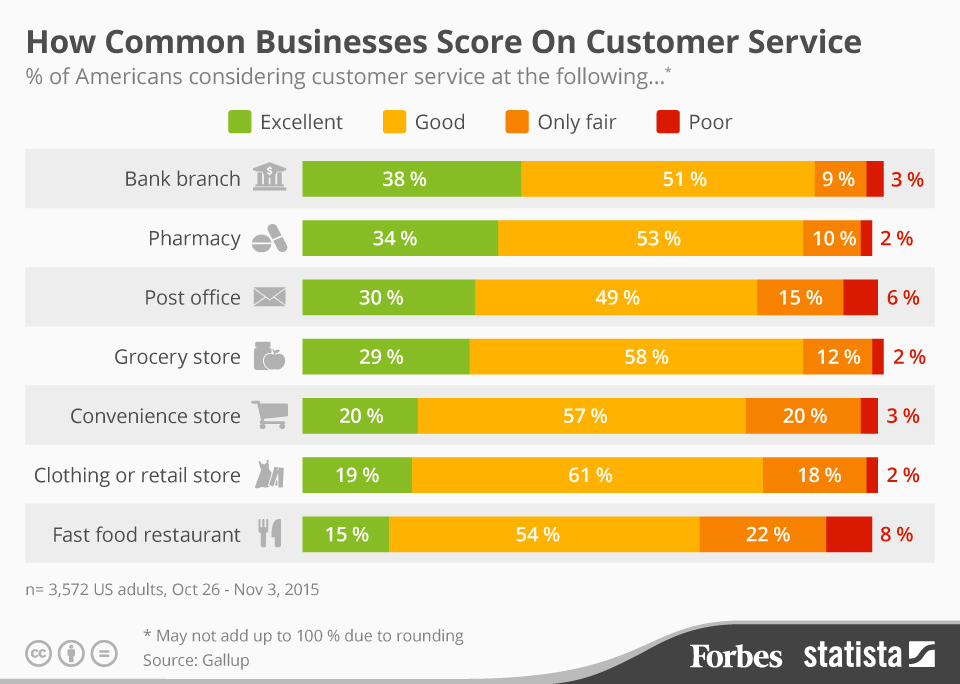 How Common Businesses Score On Customer Service

% of Americans considering customer service at the following...*

Excellent Good Only fair Poor

| | Excellent | Good | Only fair | Poor |
|---|---|---|---|---|
| Bank branch | 38 % | 51 % | 9 % | 3 % |
| Pharmacy | 34 % | 53 % | 10 % | 2 % |
| Post office | 30 % | 49 % | 15 % | 6 % |
| Grocery store | 29 % | 58 % | 12 % | 2 % |
| Convenience store | 20 % | 57 % | 20 % | 3 % |
| Clothing or retail store | 19 % | 61 % | 18 % | 2 % |
| Fast food restaurant | 15 % | 54 % | 22 % | 8 % |

n= 3,572 US adults, Oct 26 - Nov 3, 2015

* May not add up to 100 % due to rounding
Source: Gallup

Forbes statista