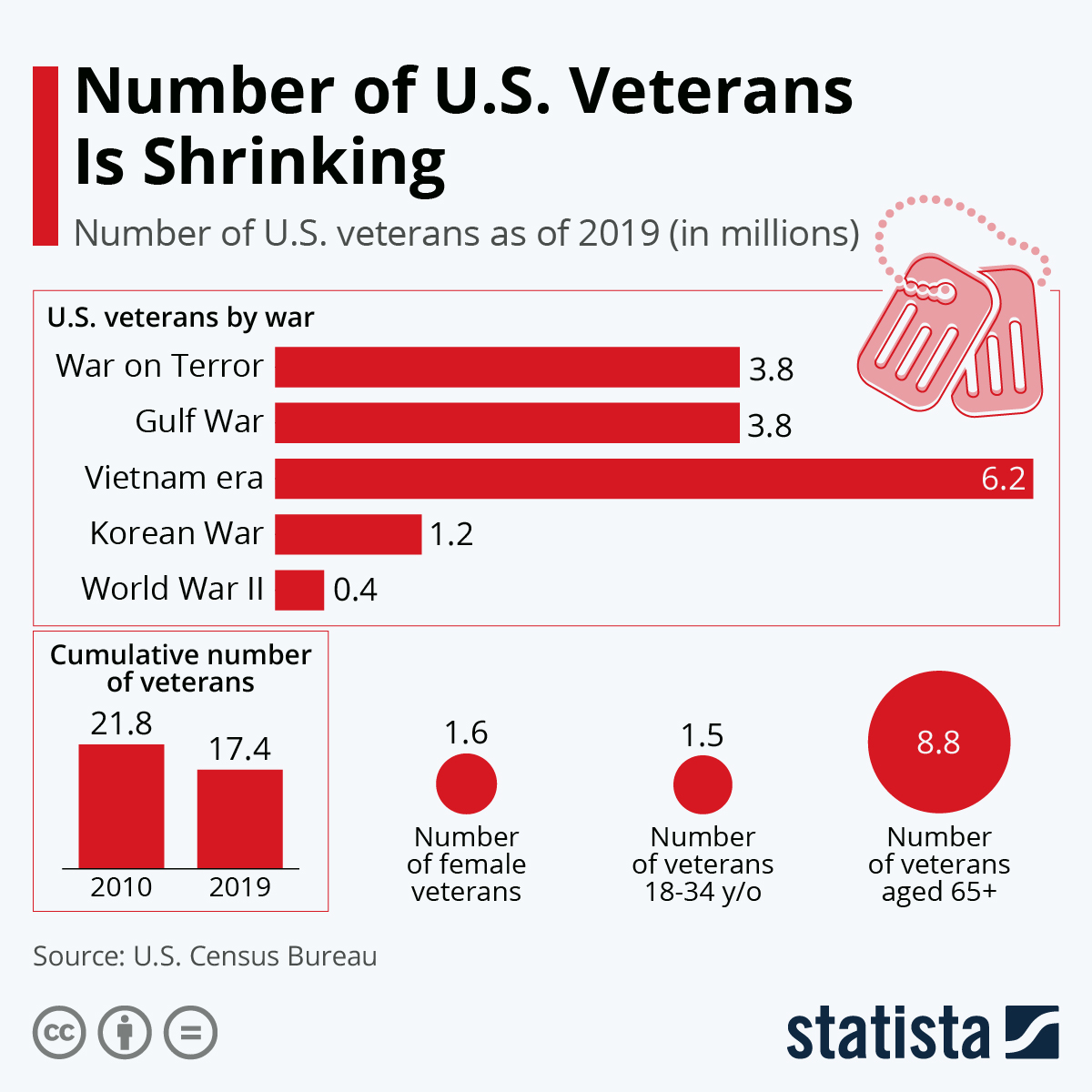 Number of U.S. Veterans Is Shrinking

Number of U.S. veterans as of 2019 (in millions)

U.S. veterans by war

War on Terror 3.8
Gulf War 3.8
Vietnam era 6.2
Korean War 1.2
World War II 0.4

Cumulative number of veterans

21.8
17.4
2010
2019

1.6
Number of female veterans

1.5
Number of veterans 18-34 y/o

8.8
Number of veterans aged 65+

Source: U.S. Census Bureau

statista