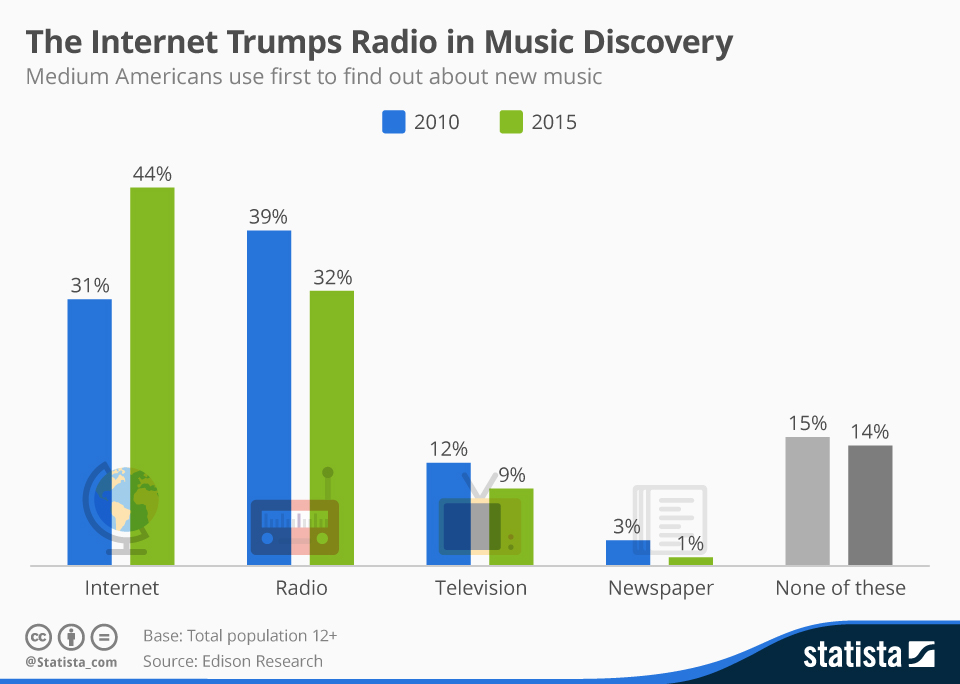 The Internet Trumps Radio in Music Discovery

Medium Americans use first to find out about new music

2010 2015

31%
44%
39%
32%
12%
9%
3%
1%
15%
14%

Internet
Radio
Television
Newspaper
None of these

@Statista_com

Base: Total population 12+
Source: Edison Research

statista