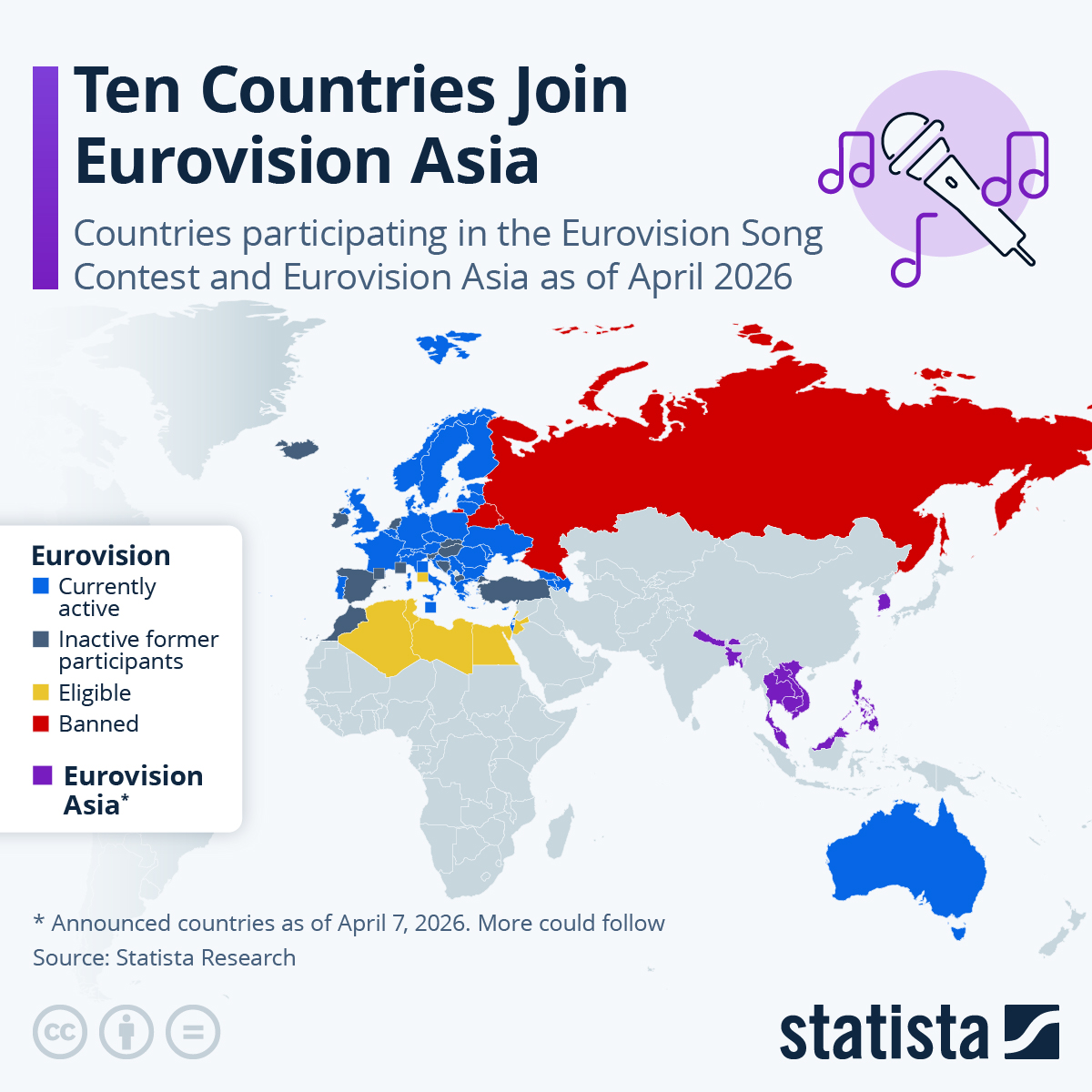 Ten Countries Join Eurovision Asia

Countries participating in the Eurovision Song Contest and Eurovision Asia as of April 2026

Eurovision
Currently active
Inactive former participants
Eligible
Banned

Eurovision Asia*

* Announced countries as of April 7, 2026. More could follow

Source: Statista Research

statista