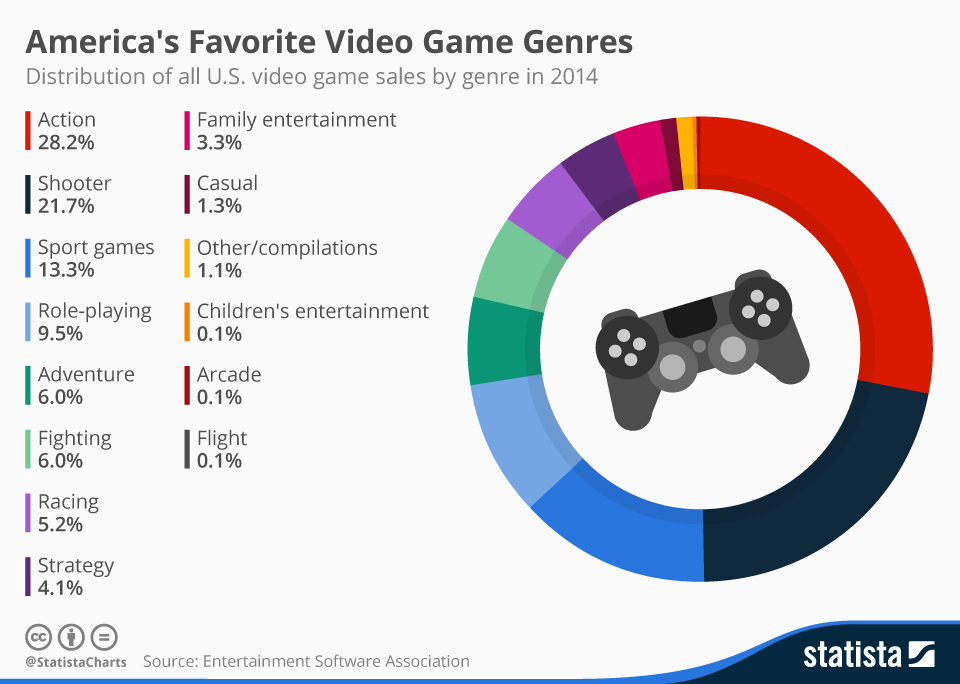 America's Favorite Video Game Genres

Distribution of all U.S. video game sales by genre in 2014

Action
28.2%

Shooter
21.7%

Sport games
13.3%

Role-playing
9.5%

Adventure
6.0%

Fighting
6.0%

Racing
5.2%

Strategy
4.1%

Family entertainment
3.3%

Casual
1.3%

Other/compilations
1.1%

Children's entertainment
0.1%

Arcade
0.1%

Flight
0.1%

@StatistaCharts Source: Entertainment Software Association

statista