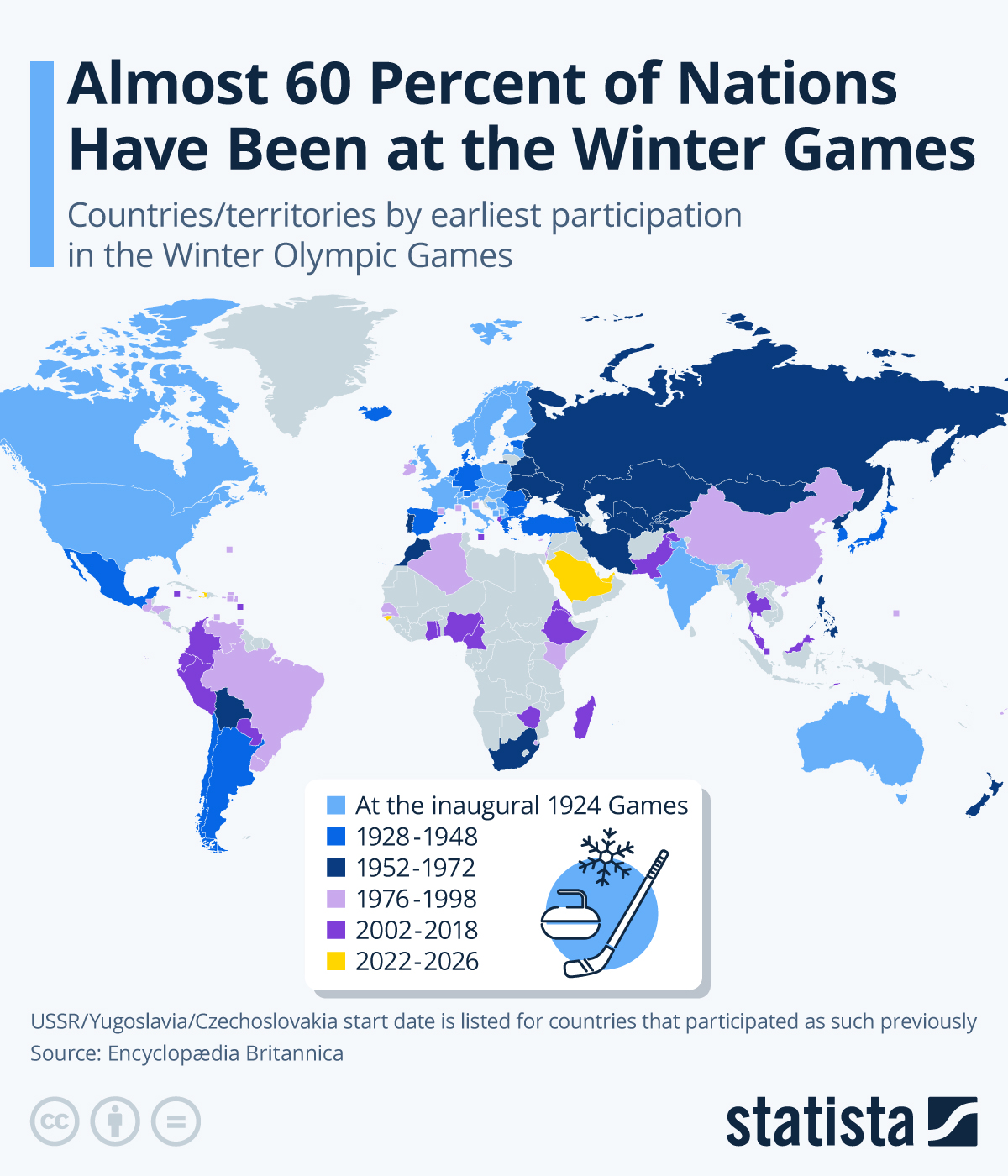 Almost 60 Percent of Nations Have Been at the Winter Games

Countries/territories by earliest participation in the Winter Olympic Games

At the inaugural 1924 Games
1928-1948
1952-1972
1976-1998
2002-2018
2022-2026

USSR/Yugoslavia/Czechoslovakia start date is listed for countries that participated as such previously
Source: Encyclopædia Britannica

statista