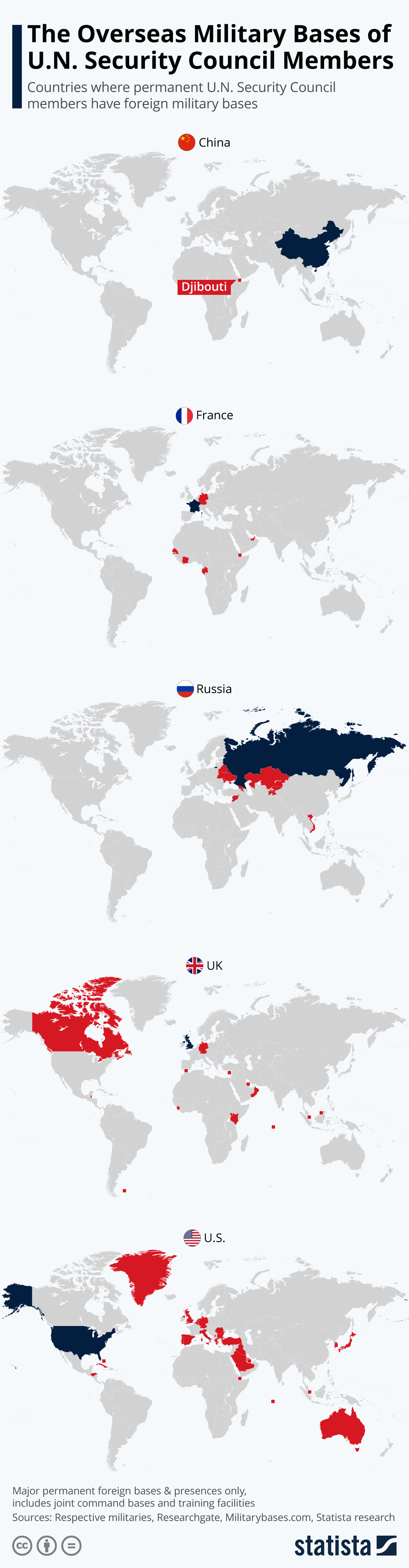 The Overseas Military Bases of U.N. Security Council Members

Countries where permanent U.N. Security Council members have foreign military bases

China

Djibouti

France

Russia

UK

U.S.

Major permanent foreign bases & presences only, includes joint command bases and training facilities
Sources: Respective militaries, Researchgate, Militarybases.com, Statista research

statista