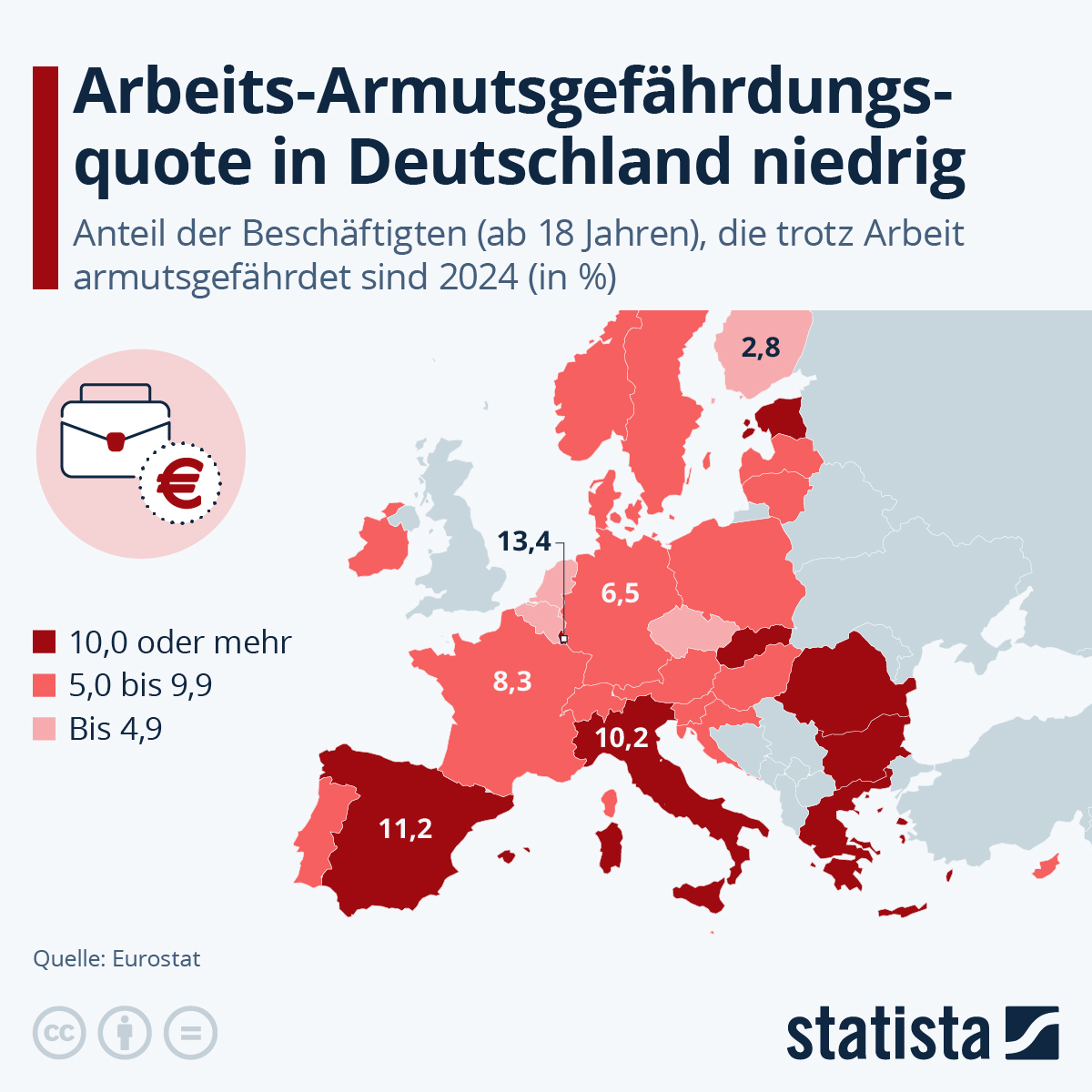 Arbeits-Armutsgefährdungsquote in Deutschland niedrig

Anteil der Beschäftigten (ab 18 Jahren), die trotz Arbeit armutsgefährdet sind 2024 (in %)

€

10,0 oder mehr
5,0 bis 9,9
Bis 4,9

2,8
13,4
6,5
8,3
10,2
11,2

Quelle: Eurostat

statista