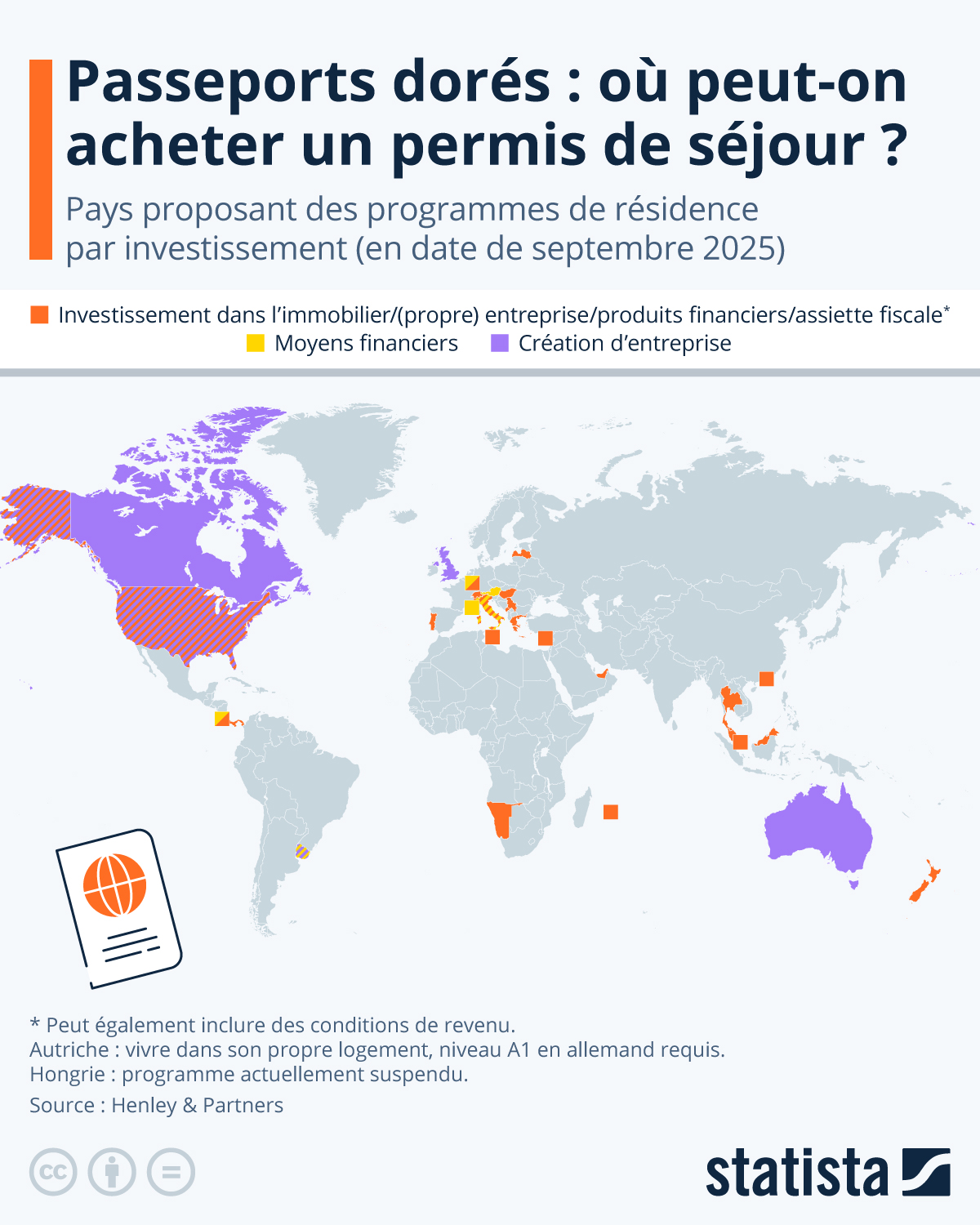 Passeports dorés : où peut-on acheter un permis de séjour ?

Pays proposant des programmes de résidence par investissement (en date de septembre 2025)

Investissement dans l'immobilier/(propre) entreprise/produits financiers/assiette fiscale*
Moyens financiers
Création d'entreprise

* Peut également inclure des conditions de revenu.
Autriche : vivre dans son propre logement, niveau A1 en allemand requis.
Hongrie : programme actuellement suspendu.

Source : Henley & Partners

statista