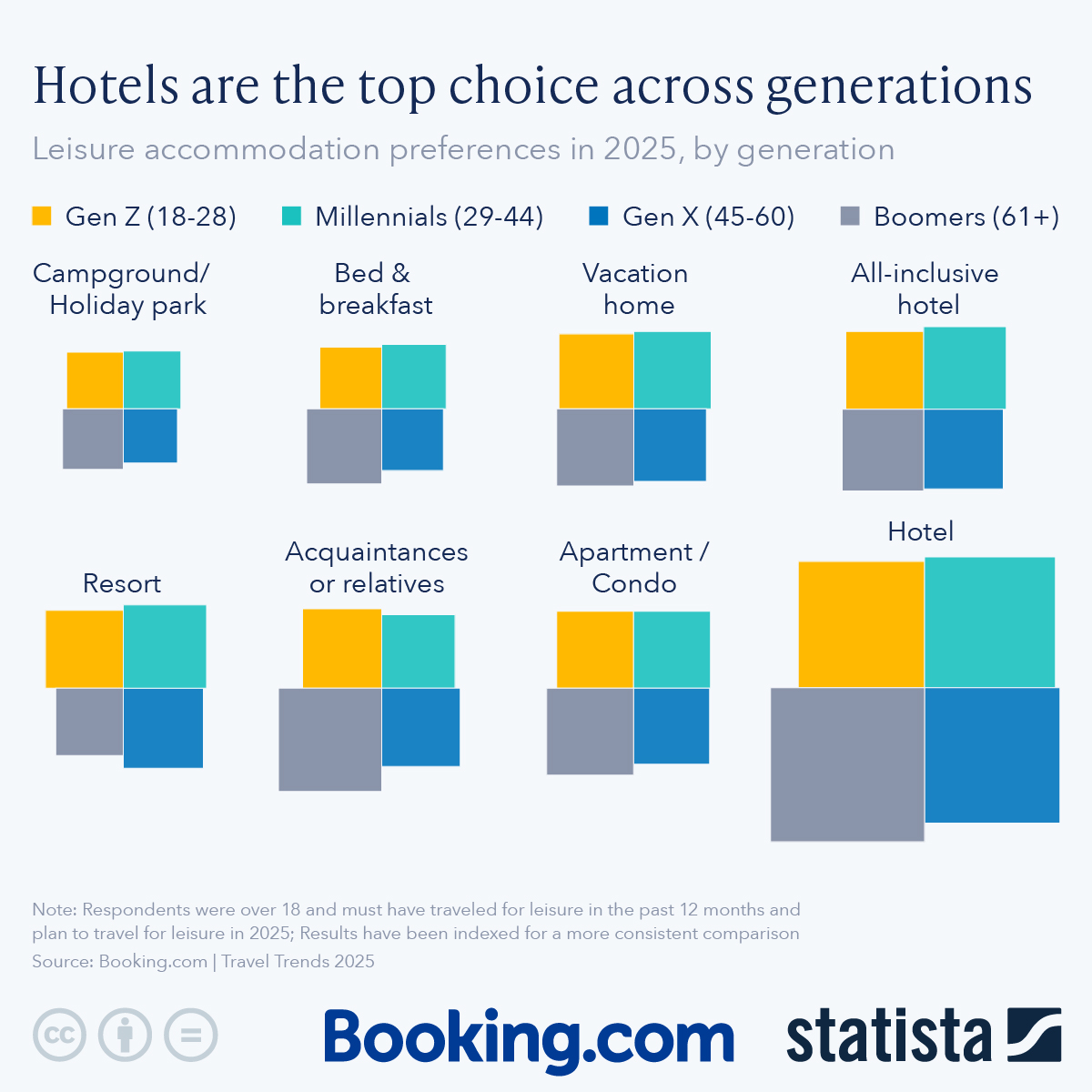 Hotels are the top choice across generations

Leisure accommodation preferences in 2025, by generation

Gen Z (18-28)
Millennials (29-44)
Gen X (45-60)
Boomers (61+)

Campground/ Holiday park

Bed & breakfast

Vacation home

All-inclusive hotel

Resort

Acquaintances or relatives

Apartment / Condo

Hotel

Note: Respondents were over 18 and must have traveled for leisure in the past 12 months and plan to travel for leisure in 2025; Results have been indexed for a more consistent comparison

Source: Booking.com | Travel Trends 2025

Booking.com

statista