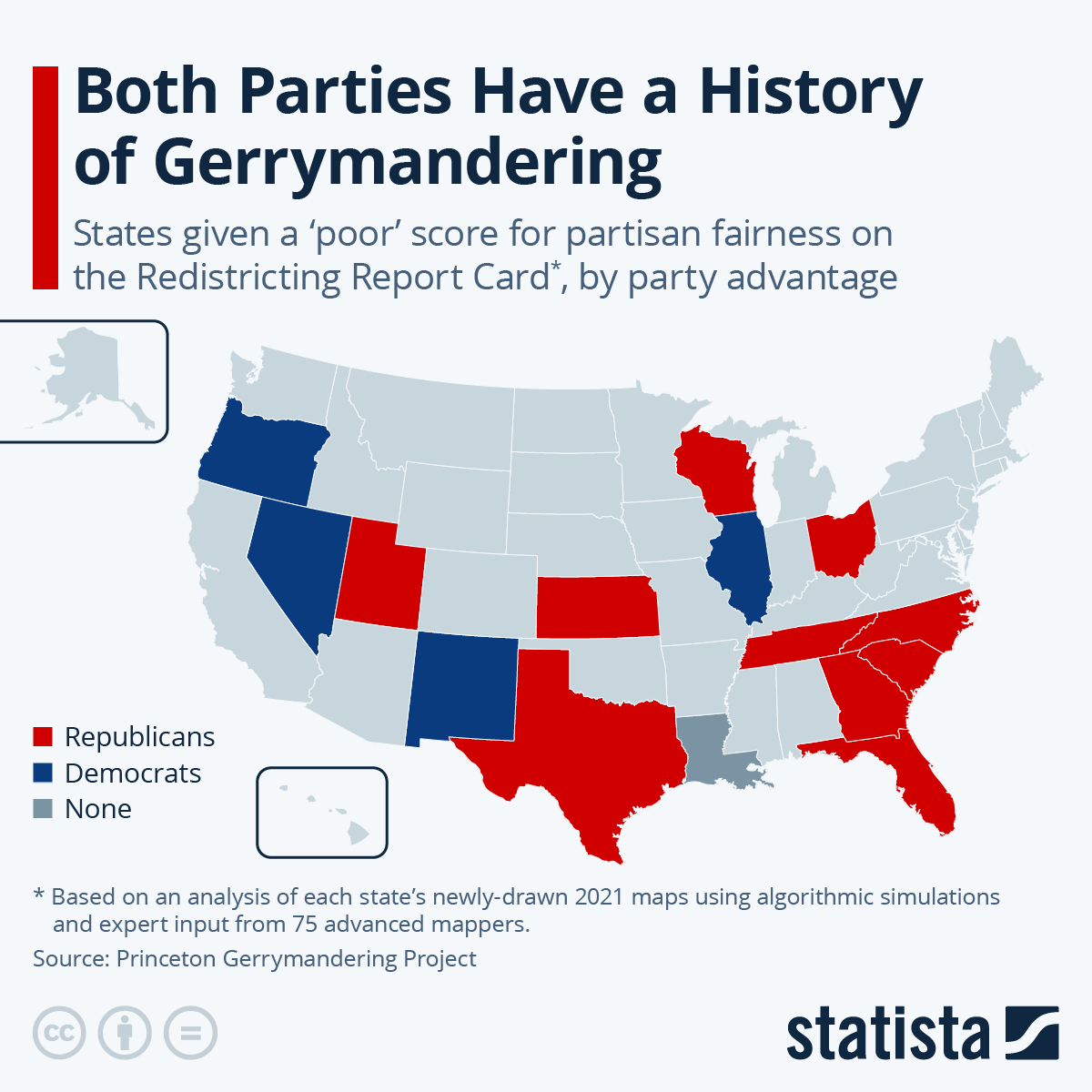 Both Parties Have a History of Gerrymandering

States given a ‘poor’ score for partisan fairness on the Redistricting Report Card*, by party advantage

Republicans
Democrats
None

* Based on an analysis of each state’s newly-drawn 2021 maps using algorithmic simulations and expert input from 75 advanced mappers.

Source: Princeton Gerrymandering Project

statista