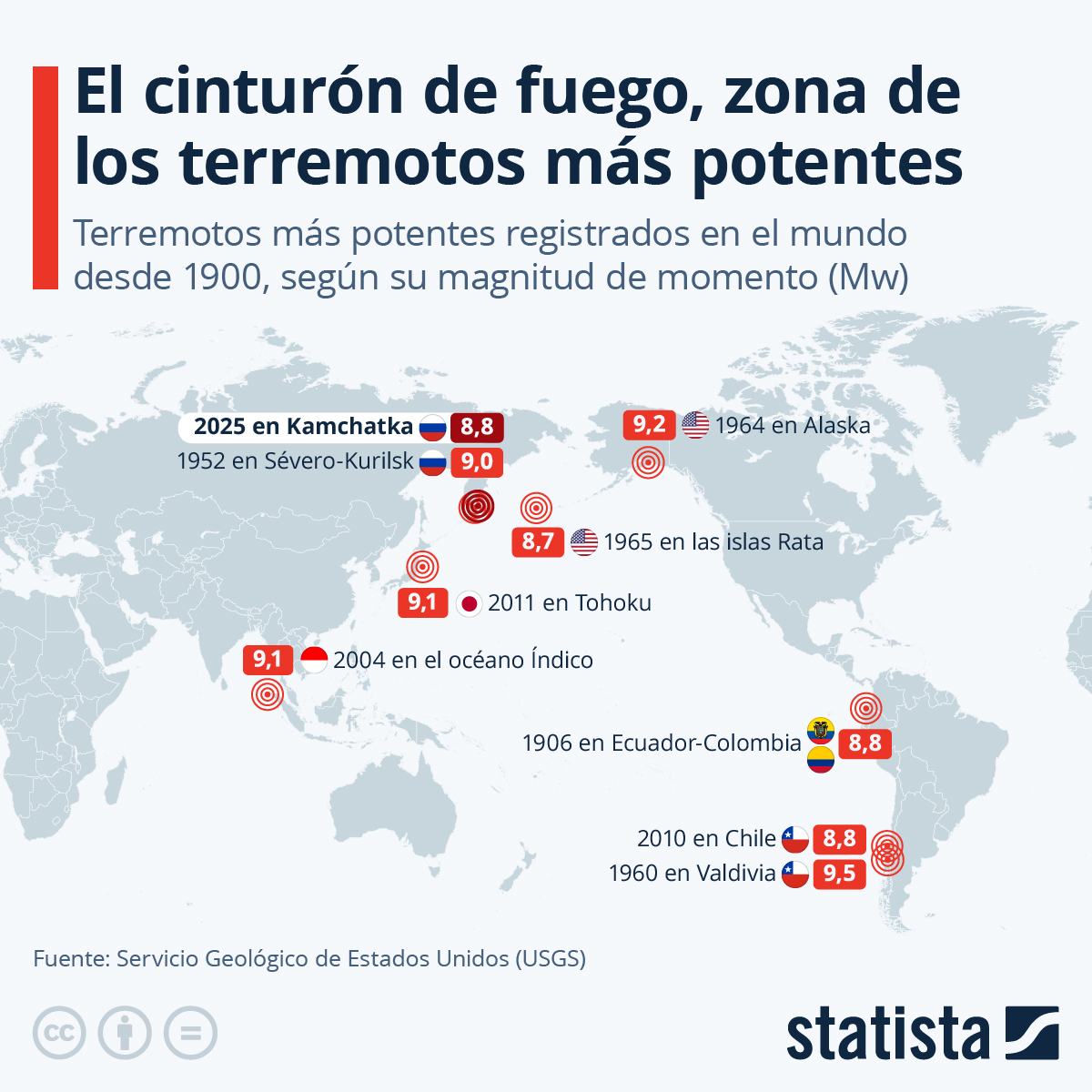 El cinturón de fuego, zona de los terremotos más potentes

Terremotos más potentes registrados en el mundo desde 1900, según su magnitud de momento (Mw)

2025 en Kamchatka 8,8

1952 en Sévero-Kurilsk 9,0

9,2 1964 en Alaska

8,7 1965 en las islas Rata

9,1 2011 en Tohoku

9,1 2004 en el océano Índico

1906 en Ecuador-Colombia 8,8

2010 en Chile 8,8

1960 en Valdivia 9,5

Fuente: Servicio Geológico de Estados Unidos (USGS)

statista