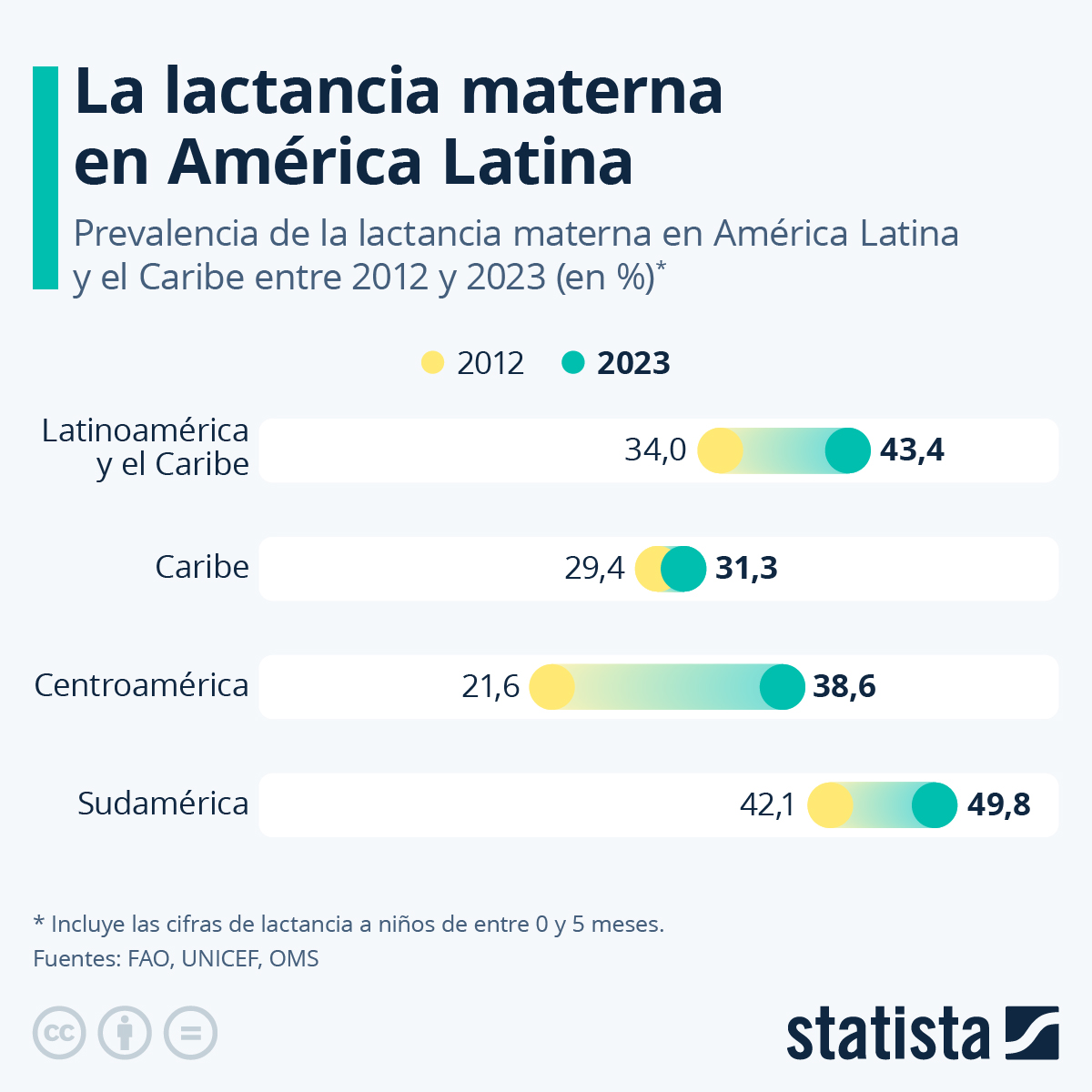 La lactancia materna en América Latina

Prevalencia de la lactancia materna en América Latina y el Caribe entre 2012 y 2023 (en %)*

2012 2023

Latinoamérica y el Caribe 34,0 43,4

Caribe 29,4 31,3

Centroamérica 21,6 38,6

Sudamérica 42,1 49,8

* Incluye las cifras de lactancia a niños de entre 0 y 5 meses.
Fuentes: FAO, UNICEF, OMS

statista