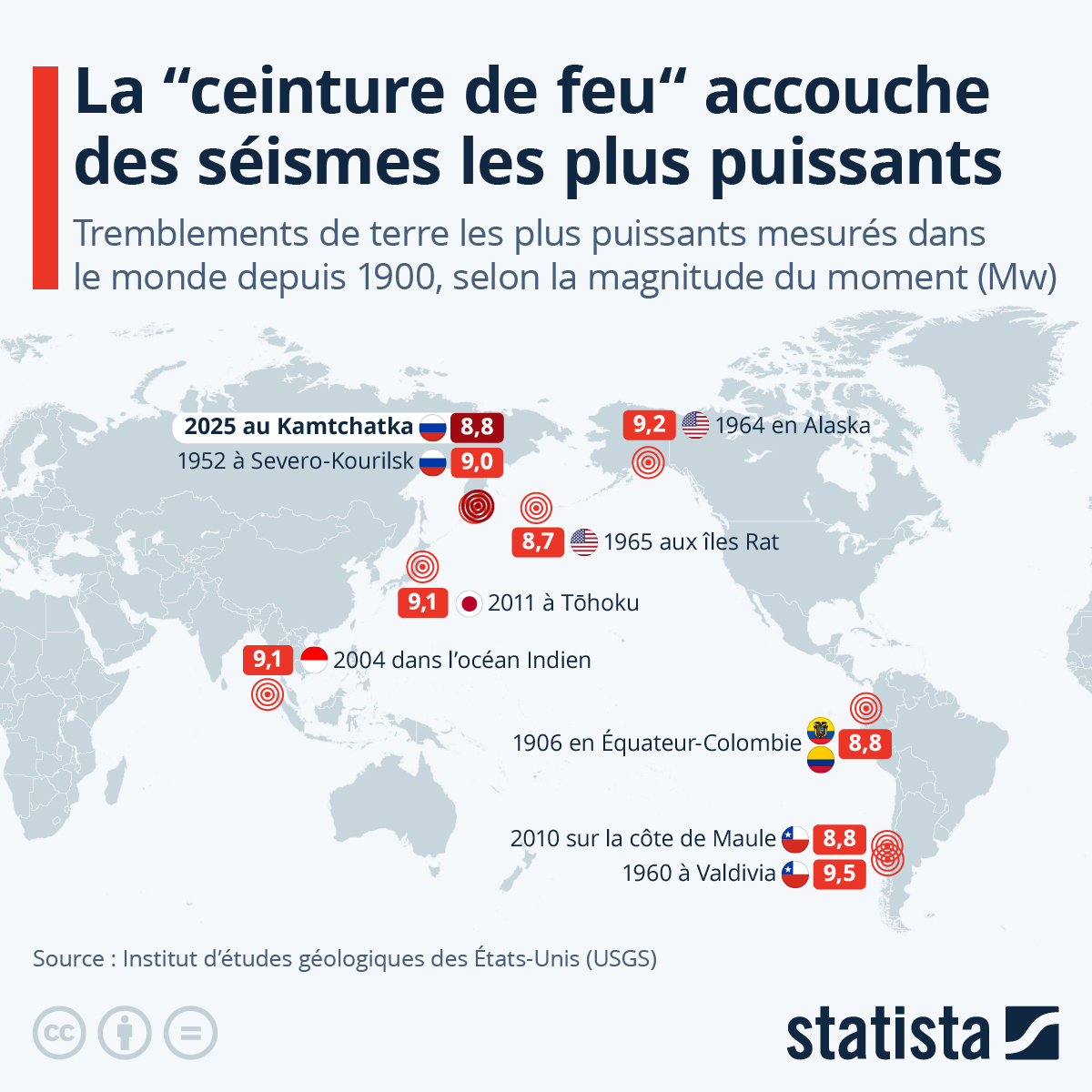 La “ceinture de feu“ accouche des séismes les plus puissants

Tremblements de terre les plus puissants mesurés dans le monde depuis 1900, selon la magnitude du moment (Mw)

2025 au Kamtchatka 8,8

1952 à Severo-Kourilsk 9,0

9,2 1964 en Alaska

8,7 1965 aux îles Rat

9,1 2011 à Tōhoku

9,1 2004 dans l’océan Indien

1906 en Équateur-Colombie 8,8

2010 sur la côte de Maule 8,8

1960 à Valdivia 9,5

Source : Institut d’études géologiques des États-Unis (USGS)

statista