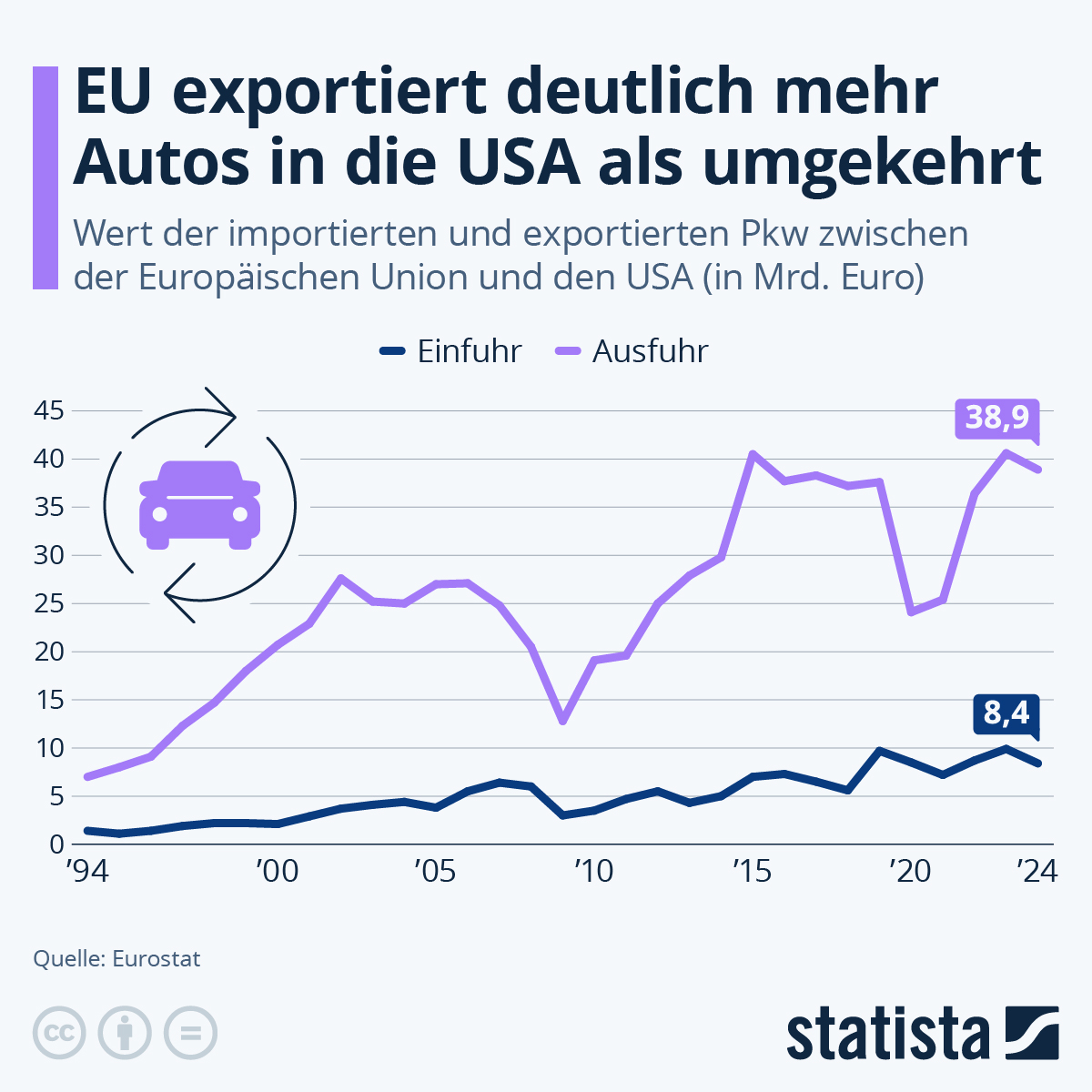 EU exportiert deutlich mehr Autos in die USA als umgekehrt

Wert der importierten und exportierten Pkw zwischen der Europäischen Union und den USA (in Mrd. Euro)

Einfuhr Ausfuhr

45
40
35
30
25
20
15
10
5
0

38,9

8,4

'94 '00 '05 '10 '15 '20 '24

Quelle: Eurostat

statista