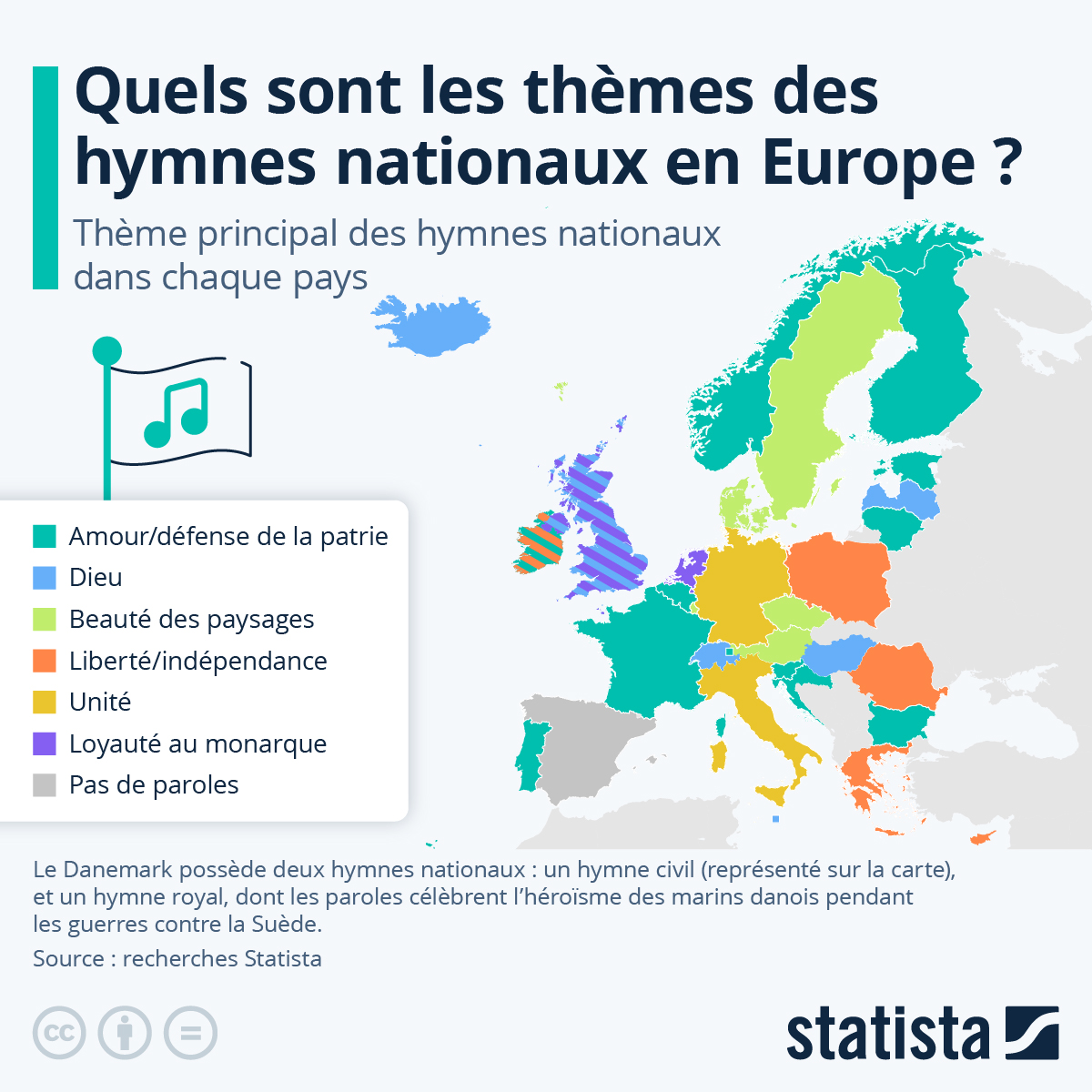 Quels sont les thèmes des hymnes nationaux en Europe ?

Thème principal des hymnes nationaux dans chaque pays

Amour/défense de la patrie
Dieu
Beauté des paysages
Liberté/indépendance
Unité
Loyauté au monarque
Pas de paroles

Le Danemark possède deux hymnes nationaux : un hymne civil (représenté sur la carte), et un hymne royal, dont les paroles célèbrent l'héroïsme des marins danois pendant les guerres contre la Suède.

Source : recherches Statista

statista