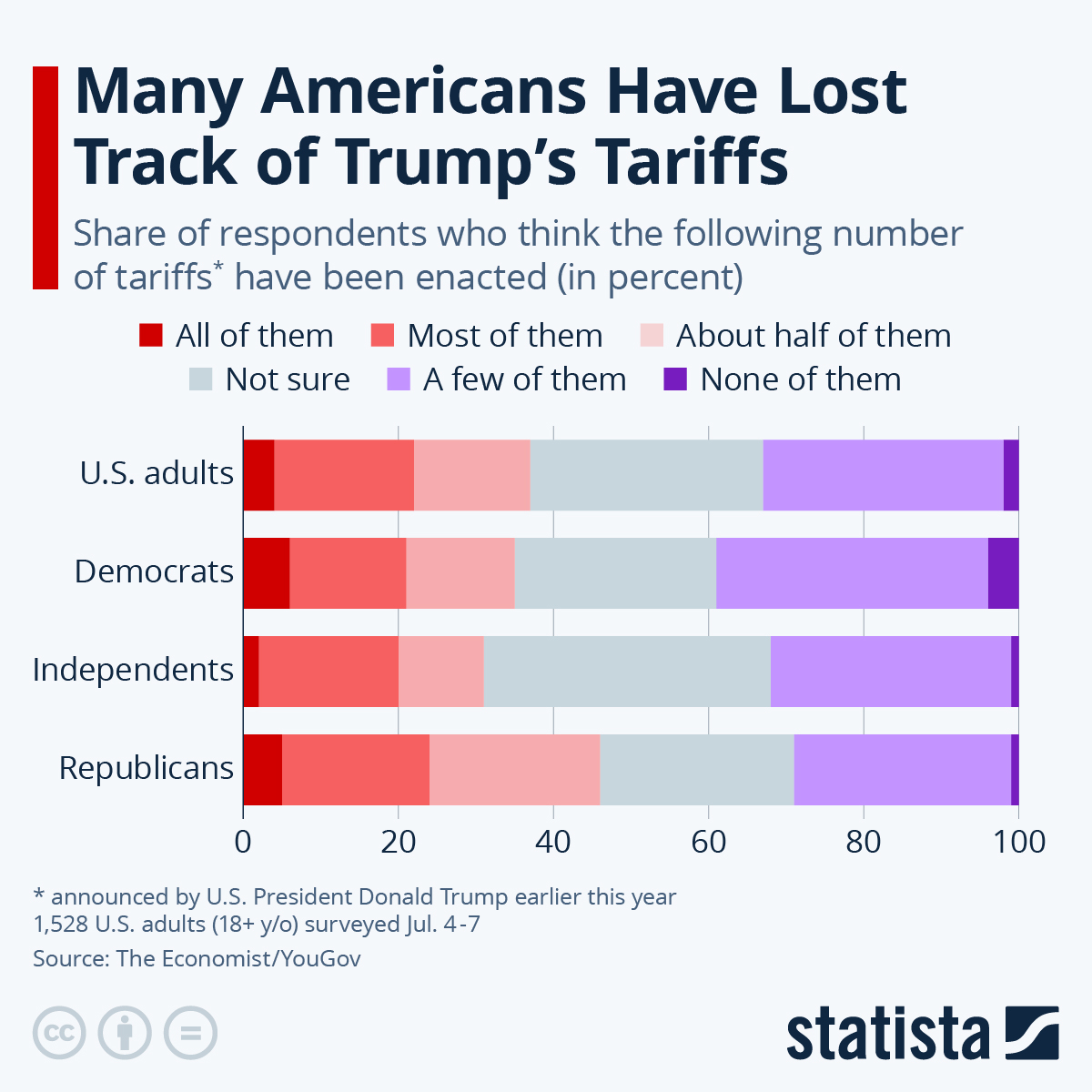 Many Americans Have Lost Track of Trump's Tariffs

Share of respondents who think the following number of tariffs* have been enacted (in percent)

All of them
Most of them
About half of them
Not sure
A few of them
None of them

U.S. adults
Democrats
Independents
Republicans

0
20
40
60
80
100

* announced by U.S. President Donald Trump earlier this year
1,528 U.S. adults (18+ y/o) surveyed Jul. 4-7

Source: The Economist/YouGov

statista