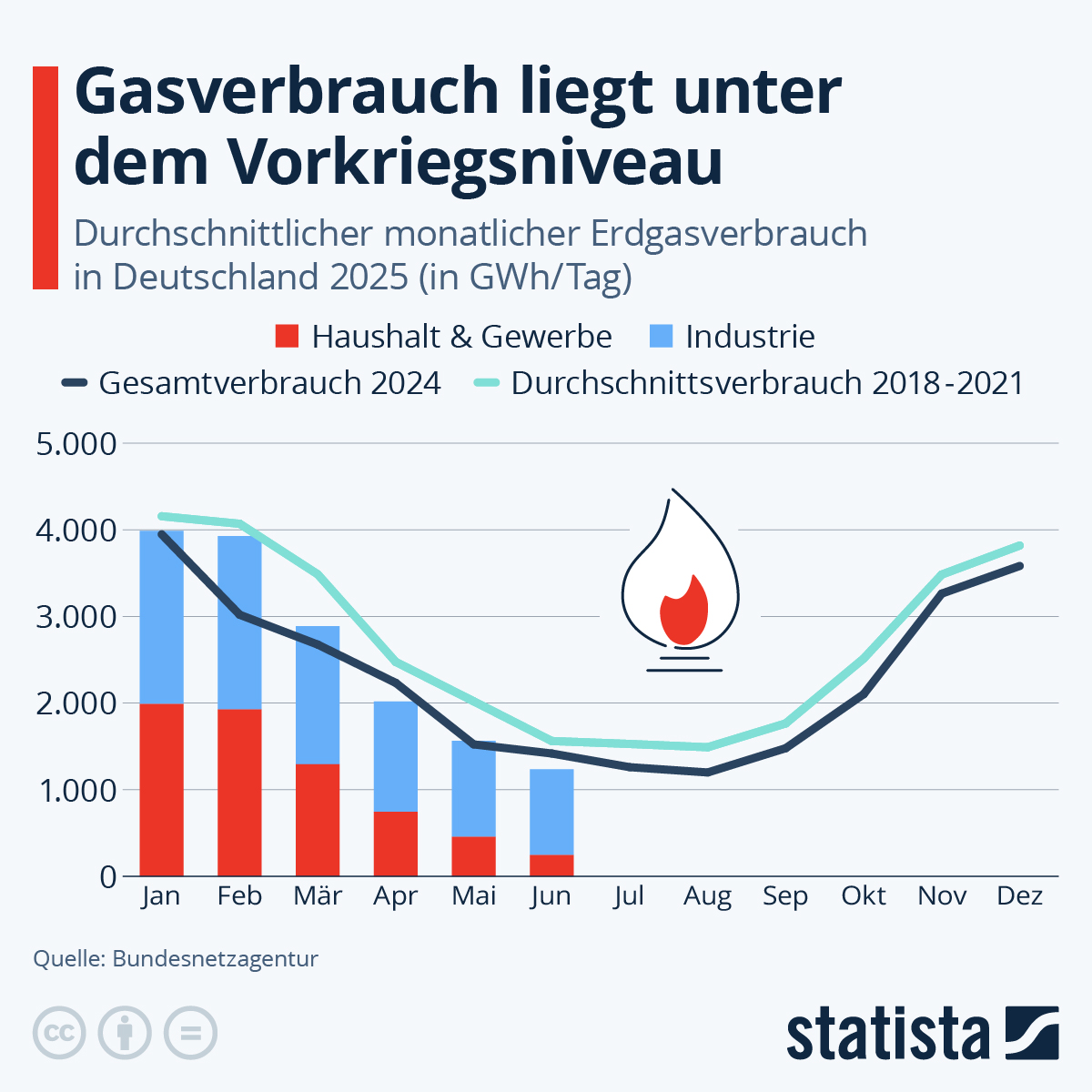 Gasverbrauch liegt unter dem Vorkriegsniveau

Durchschnittlicher monatlicher Erdgasverbrauch in Deutschland 2025 (in GWh/Tag)

Haushalt & Gewerbe
Industrie
Gesamtverbrauch 2024
Durchschnittsverbrauch 2018-2021

5.000
4.000
3.000
2.000
1.000
0

Jan Feb Mär Apr Mai Jun Jul Aug Sep Okt Nov Dez

Quelle: Bundesnetzagentur

statista