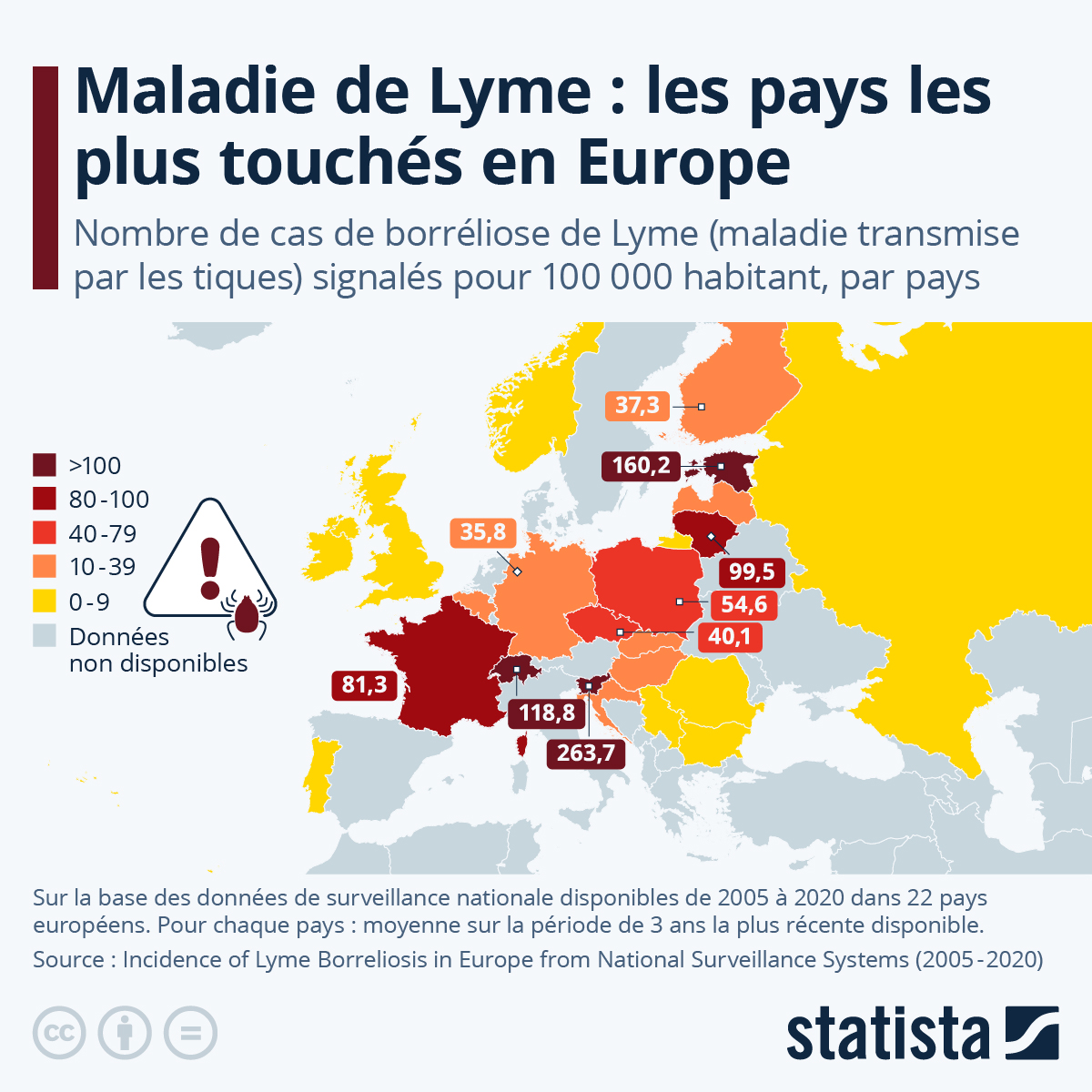 Maladie de Lyme : les pays les plus touchés en Europe

Nombre de cas de borréliose de Lyme (maladie transmise par les tiques) signalés pour 100 000 habitant, par pays

>100
80-100
40-79
10-39
0-9
Données non disponibles

37,3
160,2
35,8
99,5
54,6
40,1
81,3
118,8
263,7

Sur la base des données de surveillance nationale disponibles de 2005 à 2020 dans 22 pays européens. Pour chaque pays : moyenne sur la période de 3 ans la plus récente disponible.

Source : Incidence of Lyme Borreliosis in Europe from National Surveillance Systems (2005-2020)

statista