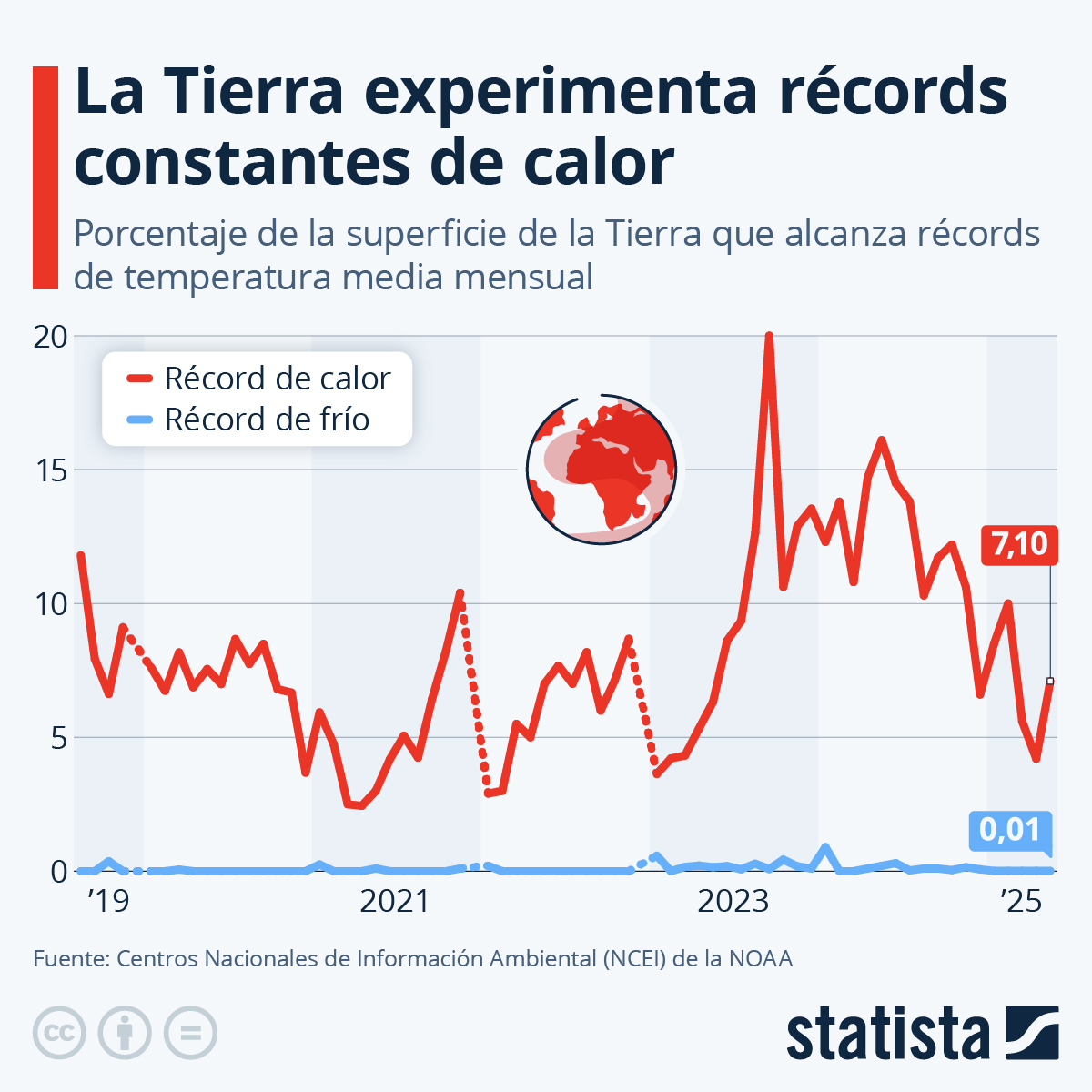 La Tierra experimenta récords constantes de calor

Porcentaje de la superficie de la Tierra que alcanza récords de temperatura media mensual

Récord de calor
Récord de frío

20
15
10
5
0

7,10
0,01

’19
2021
2023
’25

Fuente: Centros Nacionales de Información Ambiental (NCEI) de la NOAA

statista