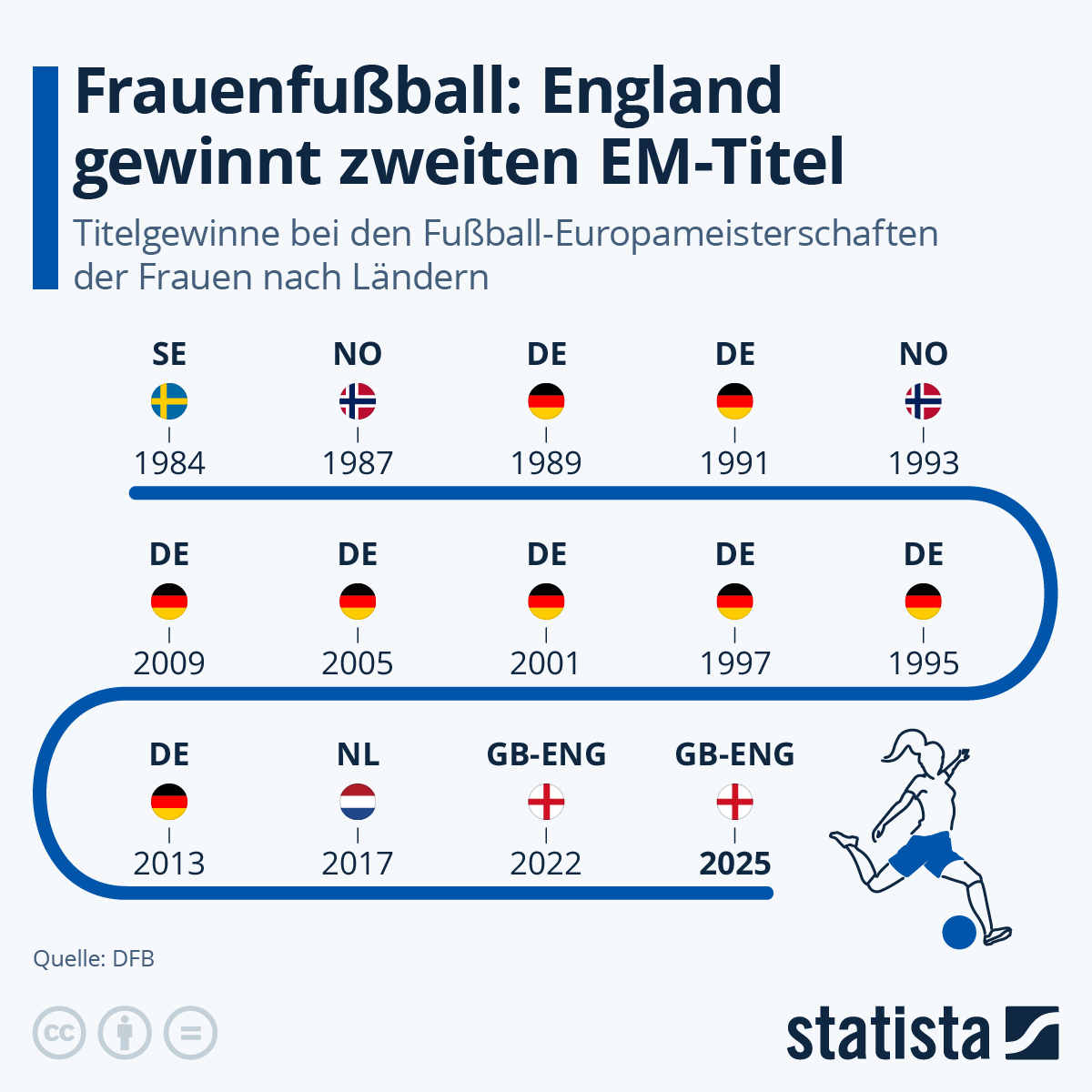 Frauenfußball: England gewinnt zweiten EM-Titel

Titelgewinne bei den Fußball-Europameisterschaften der Frauen nach Ländern

SE
1984

NO
1987

DE
1989

DE
1991

NO
1993

DE
2009

DE
2005

DE
2001

DE
1997

DE
1995

DE
2013

NL
2017

GB-ENG
2022

GB-ENG
2025

Quelle: DFB

statista