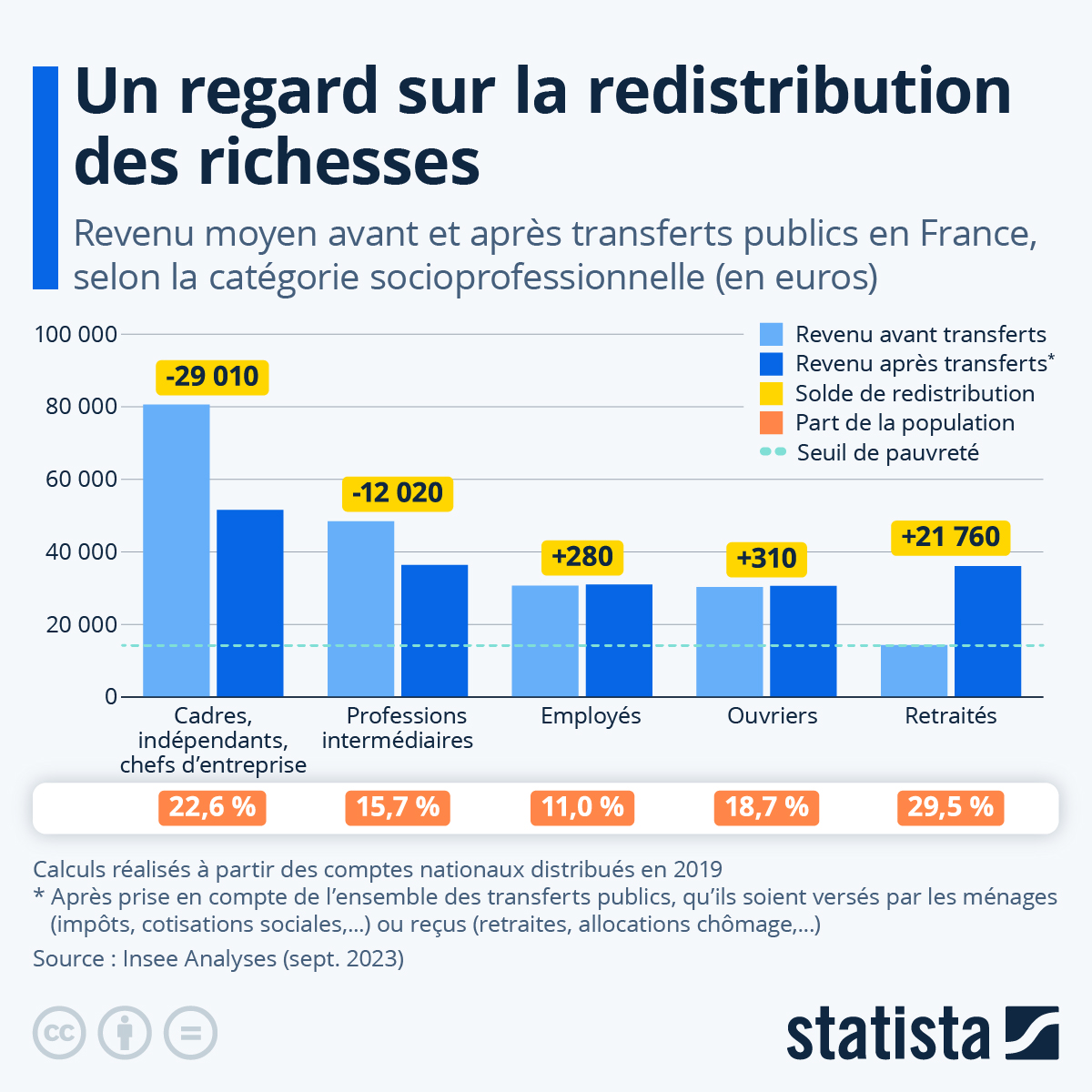 Un regard sur la redistribution des richesses

Revenu moyen avant et après transferts publics en France, selon la catégorie socioprofessionnelle (en euros)

Revenu avant transferts
Revenu après transferts*
Solde de redistribution
Part de la population
Seuil de pauvreté

100 000
80 000
60 000
40 000
20 000
0

-29 010
-12 020
+280
+310
+21 760

Cadres, indépendants, chefs d'entreprise
Professions intermédiaires
Employés
Ouvriers
Retraités

22,6 %
15,7 %
11,0 %
18,7 %
29,5 %

Calculs réalisés à partir des comptes nationaux distribués en 2019
* Après prise en compte de l'ensemble des transferts publics, qu'ils soient versés par les ménages (impôts, cotisations sociales,...) ou reçus (retraites, allocations chômage,...)
Source : Insee Analyses (sept. 2023)

statista