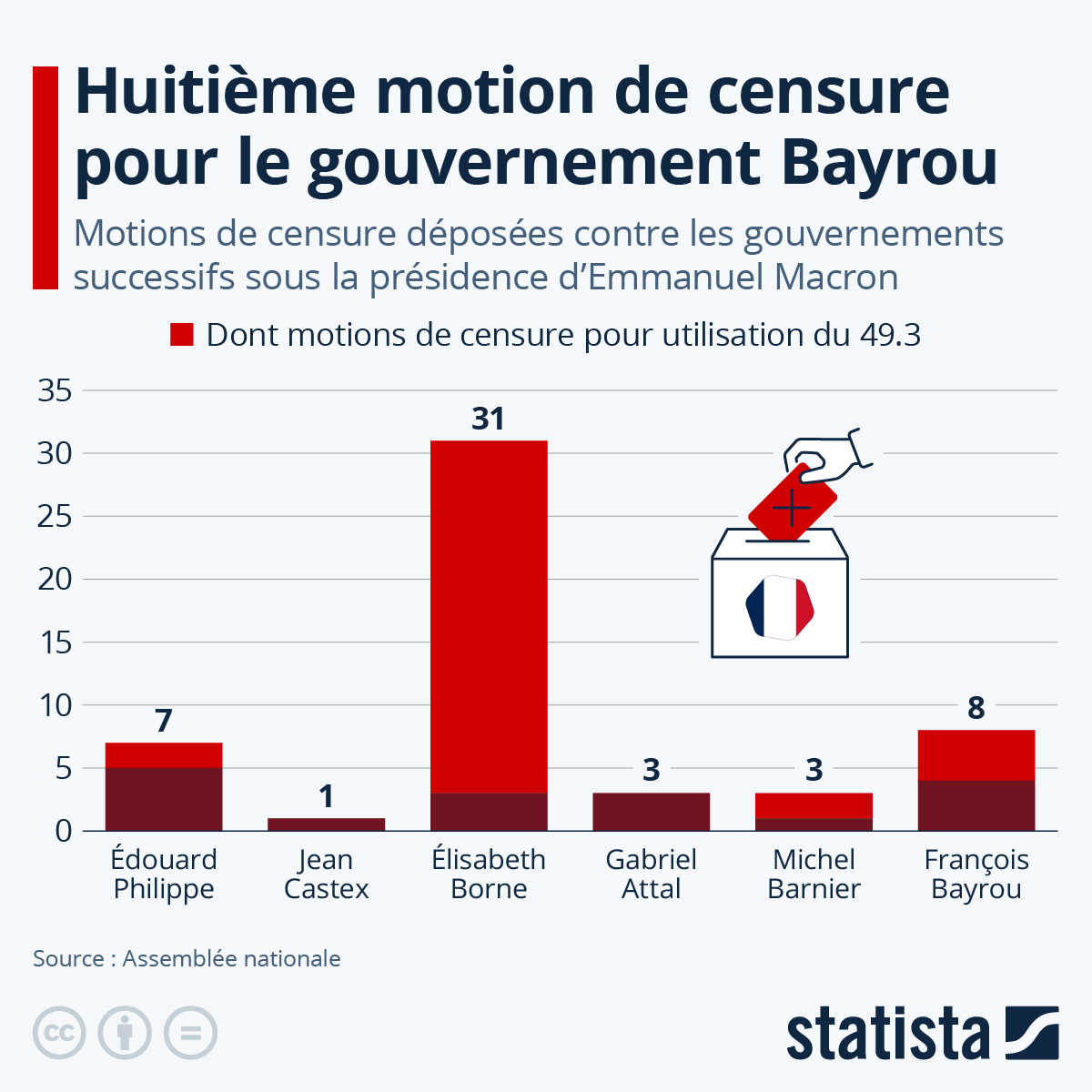 Huitième motion de censure pour le gouvernement Bayrou

Motions de censure déposées contre les gouvernements successifs sous la présidence d'Emmanuel Macron

Dont motions de censure pour utilisation du 49.3

35
30
25
20
15
10
5
0

7
1
31
3
3
8

Édouard Philippe
Jean Castex
Élisabeth Borne
Gabriel Attal
Michel Barnier
François Bayrou

Source : Assemblée nationale

statista