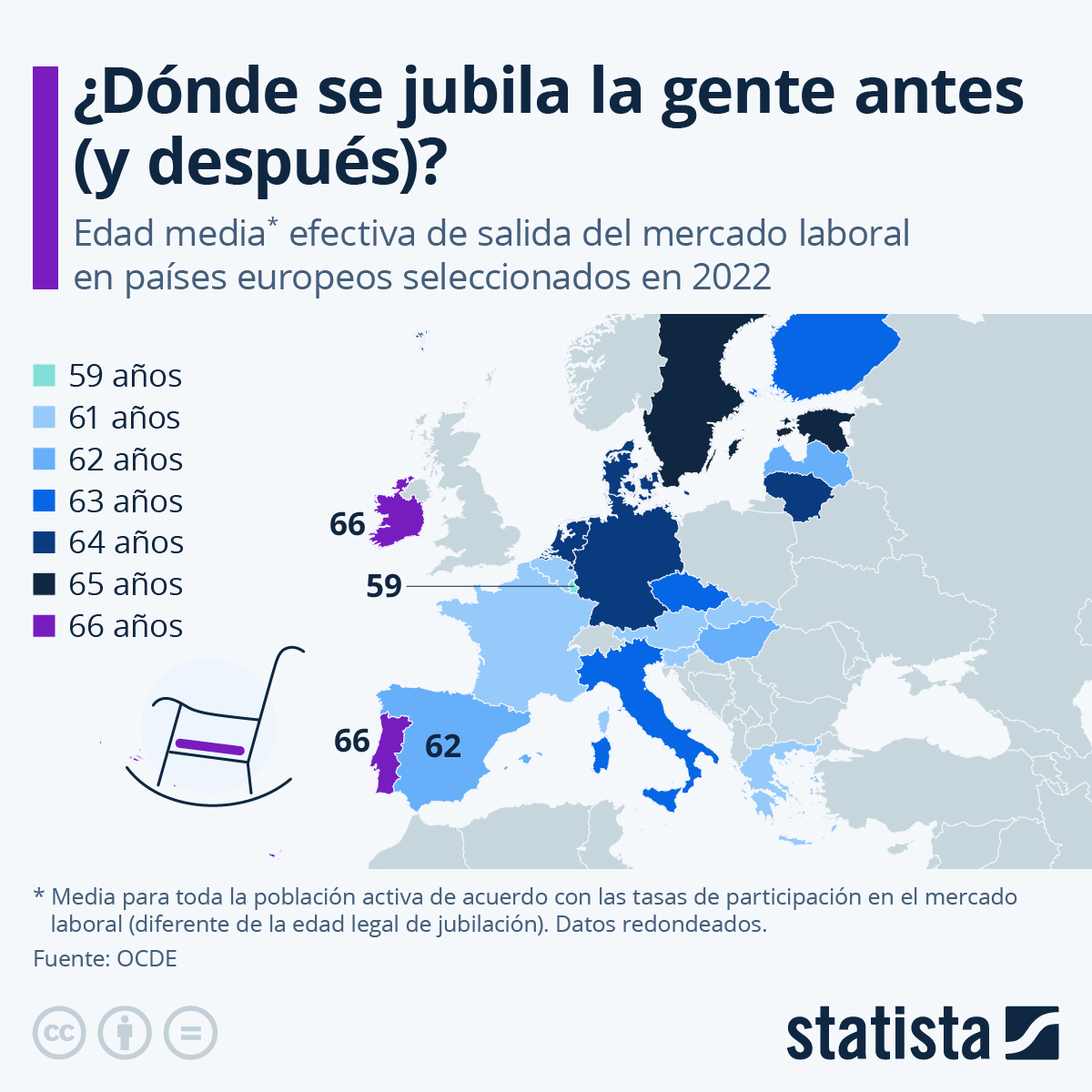 ¿Dónde se jubila la gente antes (y después)?

Edad media* efectiva de salida del mercado laboral en países europeos seleccionados en 2022

59 años
61 años
62 años
63 años
64 años
65 años
66 años

66
59
66
62

* Media para toda la población activa de acuerdo con las tasas de participación en el mercado laboral (diferente de la edad legal de jubilación). Datos redondeados.

Fuente: OCDE

statista