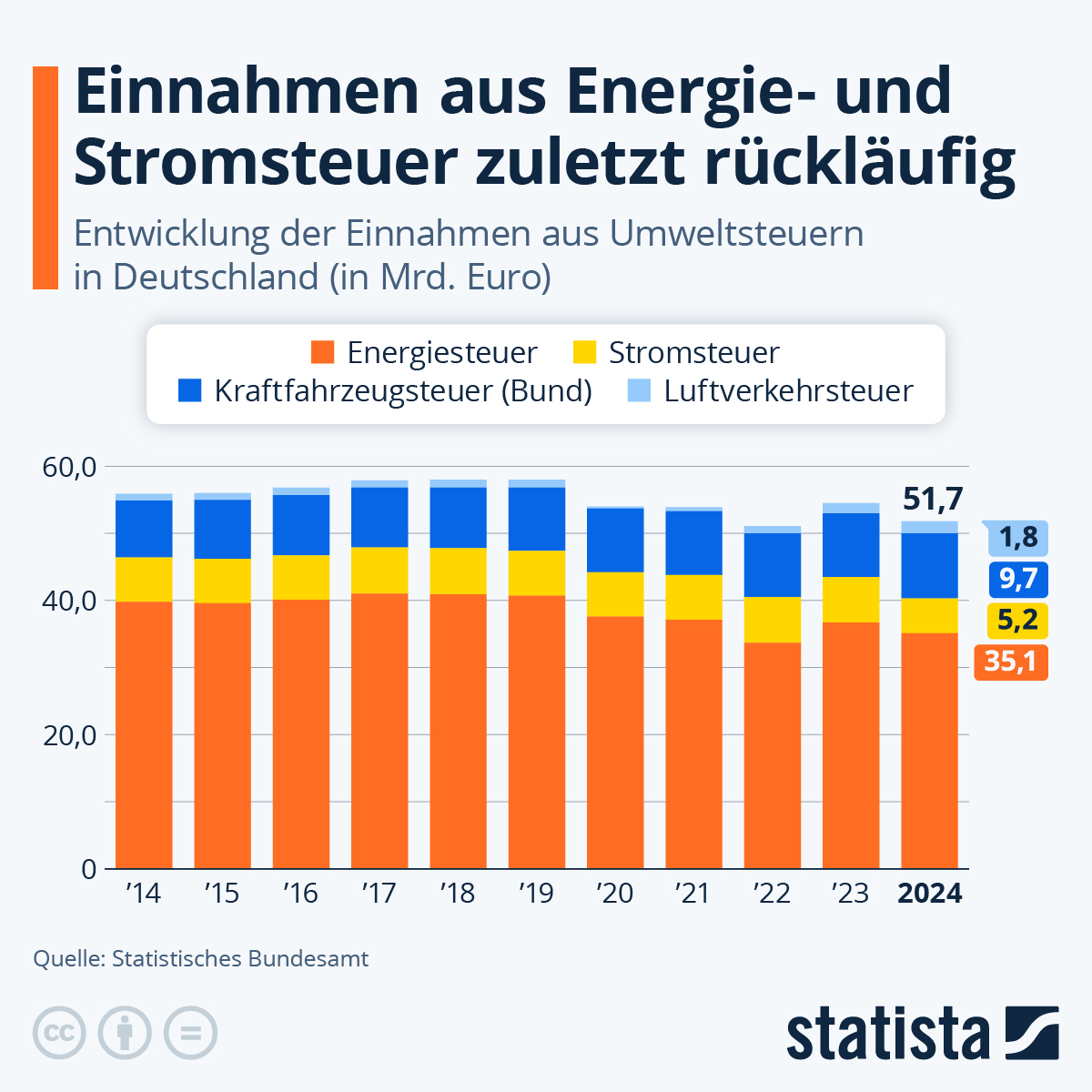 Einnahmen aus Energie- und Stromsteuer zuletzt rückläufig

Entwicklung der Einnahmen aus Umweltsteuern in Deutschland (in Mrd. Euro)

Energiesteuer Stromsteuer
Kraftfahrzeugsteuer (Bund) Luftverkehrsteuer

60,0
40,0
20,0
0

51,7
1,8
9,7
5,2
35,1

'14 '15 '16 '17 '18 '19 '20 '21 '22 '23 2024

Quelle: Statistisches Bundesamt

statista