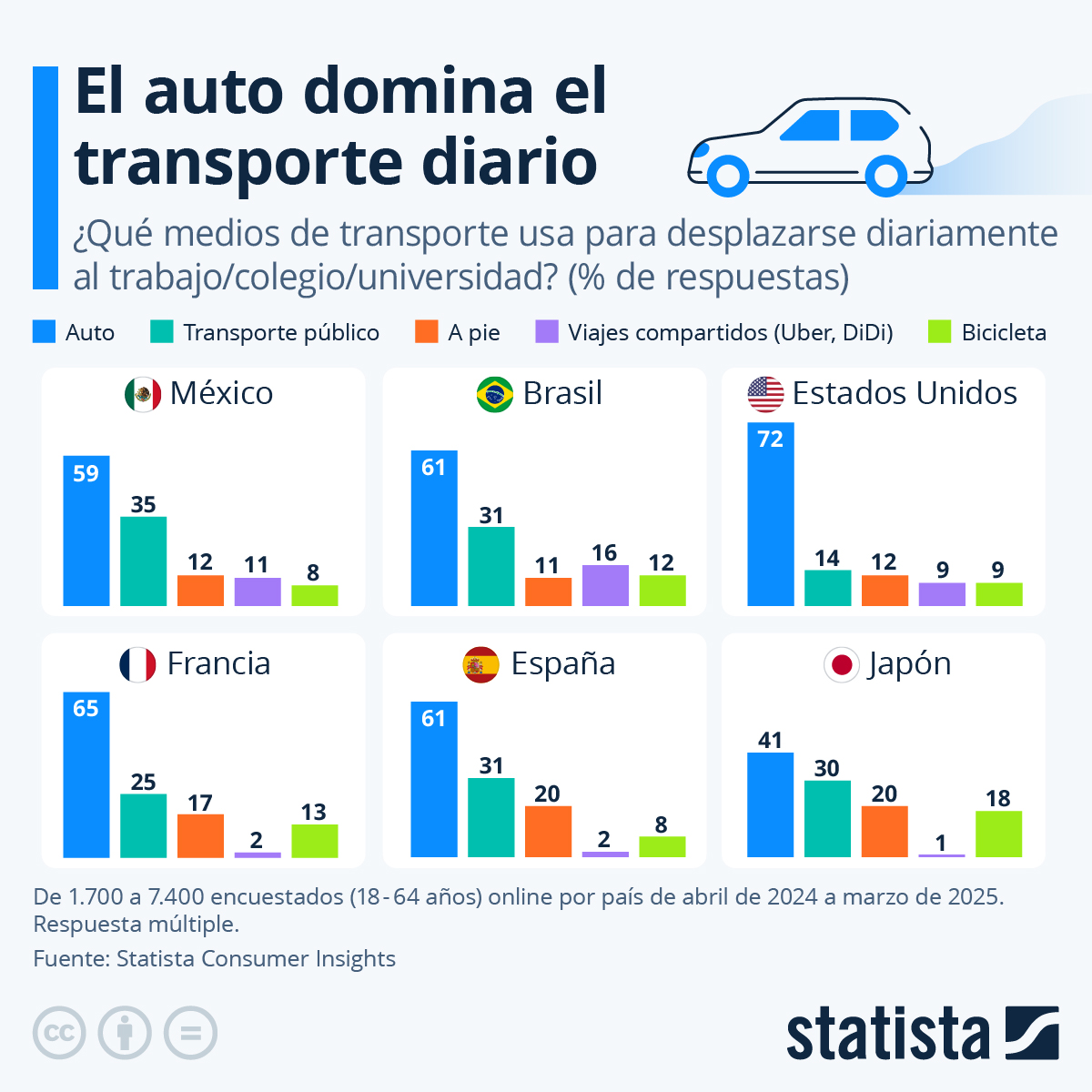 El auto domina el transporte diario

¿Qué medios de transporte usa para desplazarse diariamente al trabajo/colegio/universidad? (% de respuestas)

Auto Transporte público A pie Viajes compartidos (Uber, DiDi) Bicicleta

México
59 35 12 11 8

Brasil
61 31 11 16 12

Estados Unidos
72 14 12 9 9

Francia
65 25 17 2 13

España
61 31 20 2 8

Japón
41 30 20 1 18

De 1.700 a 7.400 encuestados (18-64 años) online por país de abril de 2024 a marzo de 2025. Respuesta múltiple.

Fuente: Statista Consumer Insights

statista