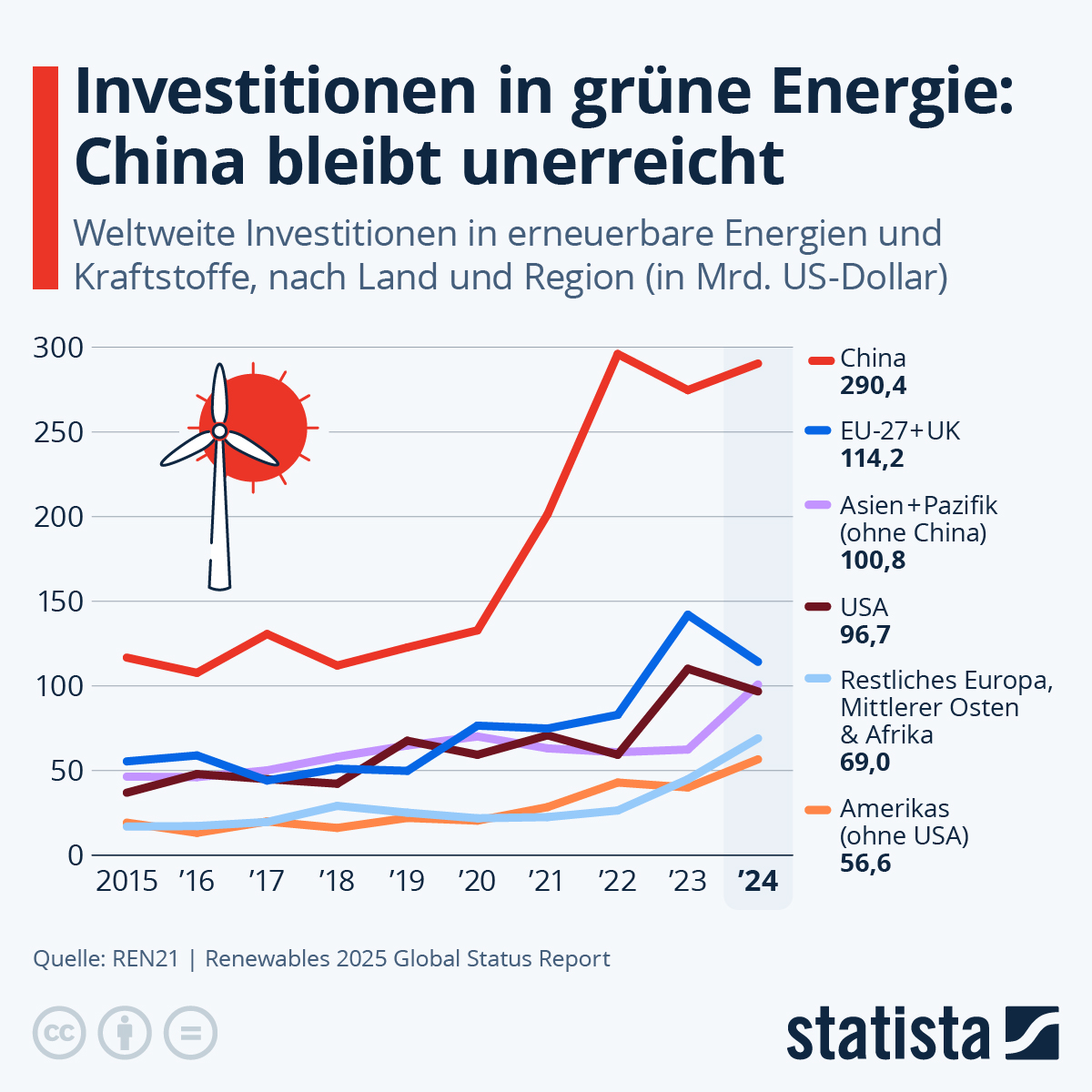 Investitionen in grüne Energie: China bleibt unerreicht

Weltweite Investitionen in erneuerbare Energien und Kraftstoffe, nach Land und Region (in Mrd. US-Dollar)

300
250
200
150
100
50
0

2015 ’16 ’17 ’18 ’19 ’20 ’21 ’22 ’23 ’24

China
290,4

EU-27+UK
114,2

Asien+Pazifik (ohne China)
100,8

USA
96,7

Restliches Europa, Mittlerer Osten & Afrika
69,0

Amerikas (ohne USA)
56,6

Quelle: REN21 | Renewables 2025 Global Status Report

statista