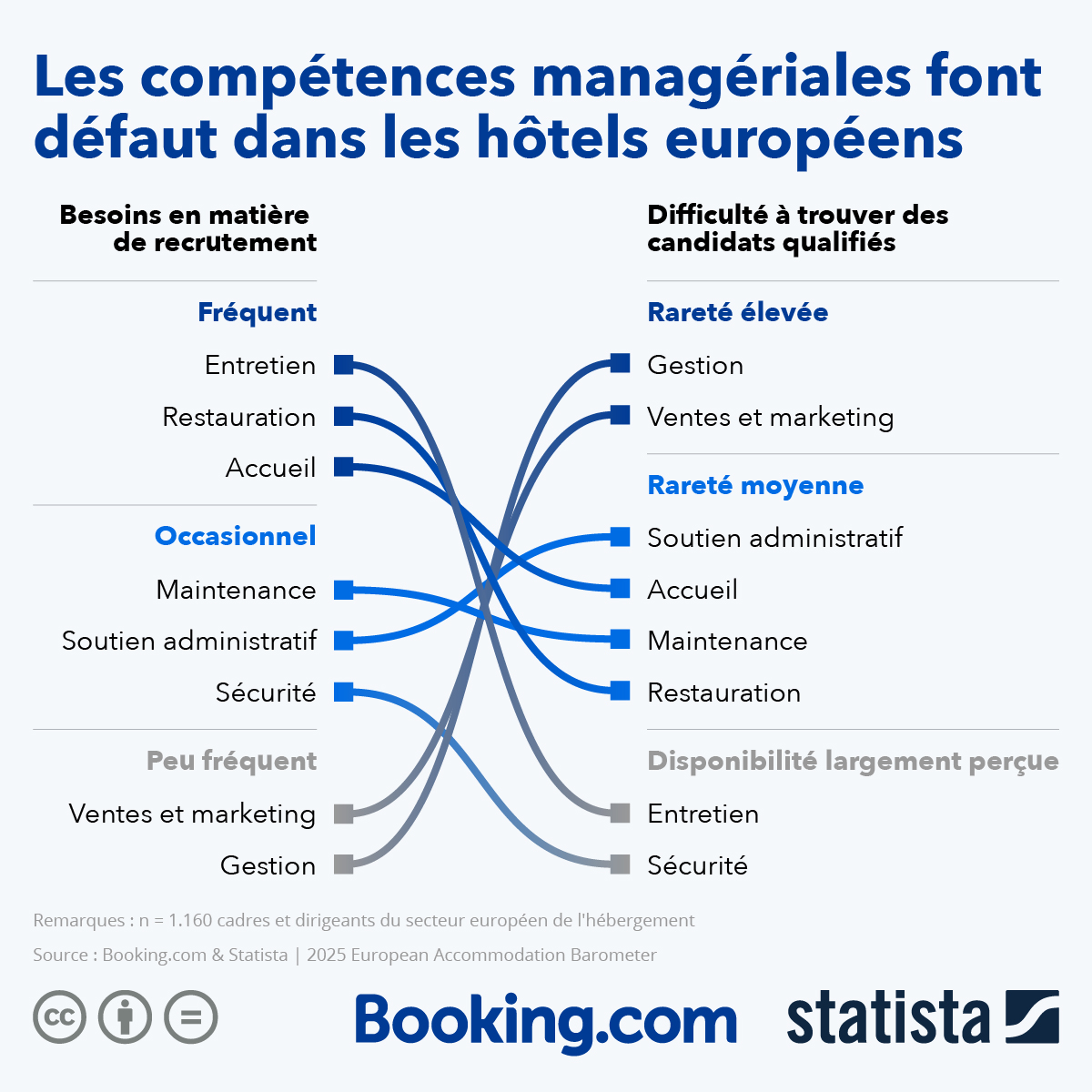 Les compétences managériales font défaut dans les hôtels européens

Besoins en matière de recrutement

Fréquent

Entretien

Restauration

Accueil

Occasionnel

Maintenance

Soutien administratif

Sécurité

Peu fréquent

Ventes et marketing

Gestion

Difficulté à trouver des candidats qualifiés

Rareté élevée

Gestion

Ventes et marketing

Rareté moyenne

Soutien administratif

Accueil

Maintenance

Restauration

Disponibilité largement perçue

Entretien

Sécurité

Remarques : n = 1.160 cadres et dirigeants du secteur européen de l'hébergement

Source : Booking.com & Statista | 2025 European Accommodation Barometer

Booking.com

statista