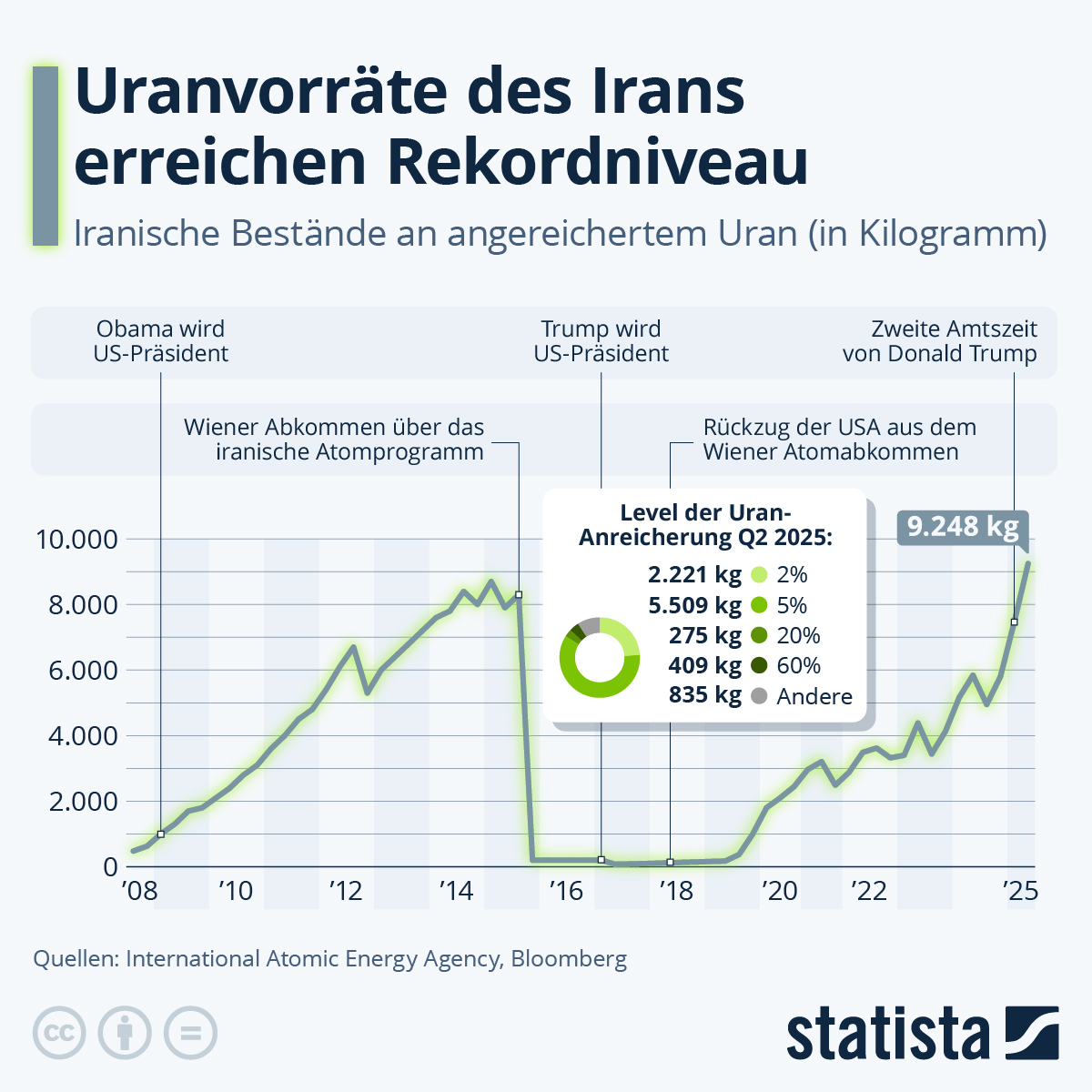 Uranvorräte des Irans erreichen Rekordniveau

Iranische Bestände an angereichertem Uran (in Kilogramm)

Obama wird US-Präsident

Trump wird US-Präsident

Zweite Amtszeit von Donald Trump

Wiener Abkommen über das iranische Atomprogramm

Rückzug der USA aus dem Wiener Atomabkommen

Level der Uran-Anreicherung Q2 2025:

2.221 kg 2%
5.509 kg 5%
275 kg 20%
409 kg 60%
835 kg Andere

9.248 kg

10.000
8.000
6.000
4.000
2.000
0

'08 '10 '12 '14 '16 '18 '20 '22 '25

Quellen: International Atomic Energy Agency, Bloomberg

statista